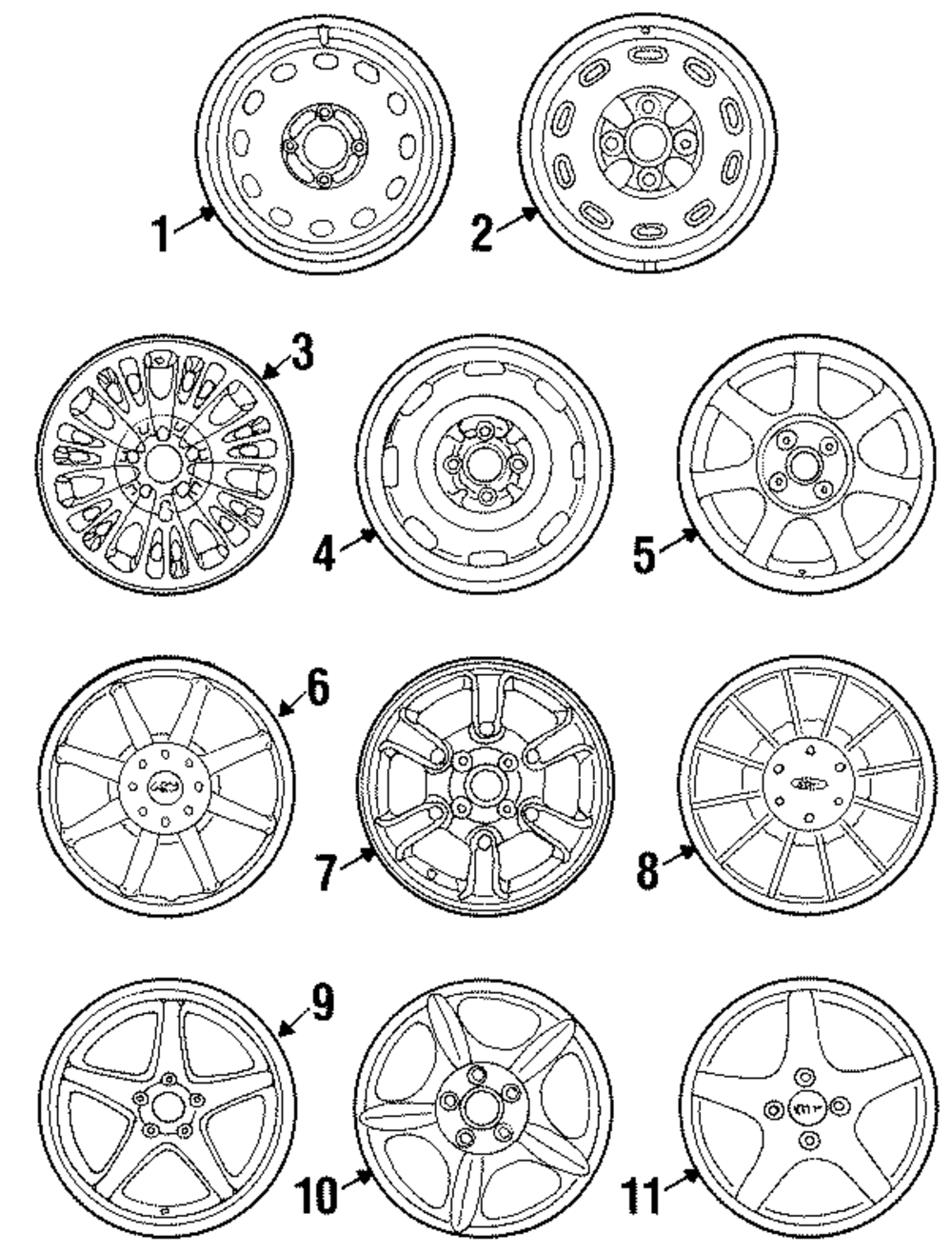 1
2
3
4
5
6
7
8
9
10
11