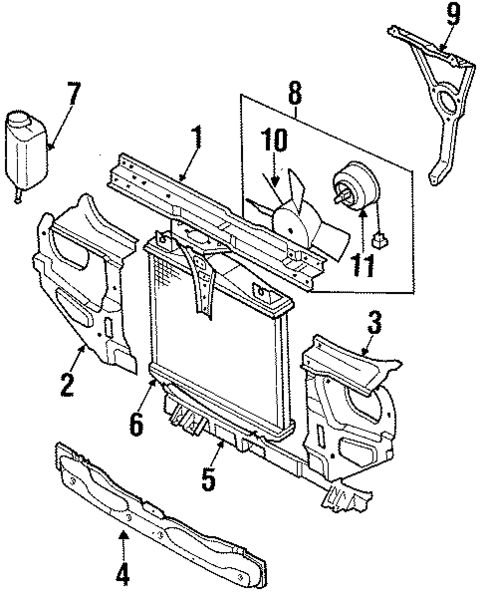 9
7
8
1
10
11
3
2
6
5
4