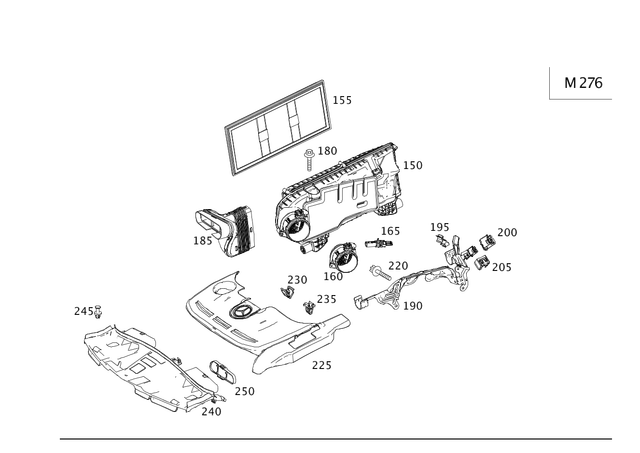 M 276

155
180
150
185
165
195
200
205
160
220
230
235
190
245
225
250
240