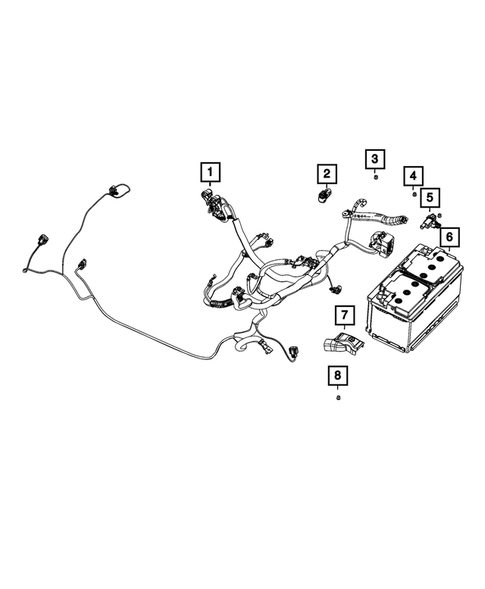 1
2
3
4
5
6
7
8