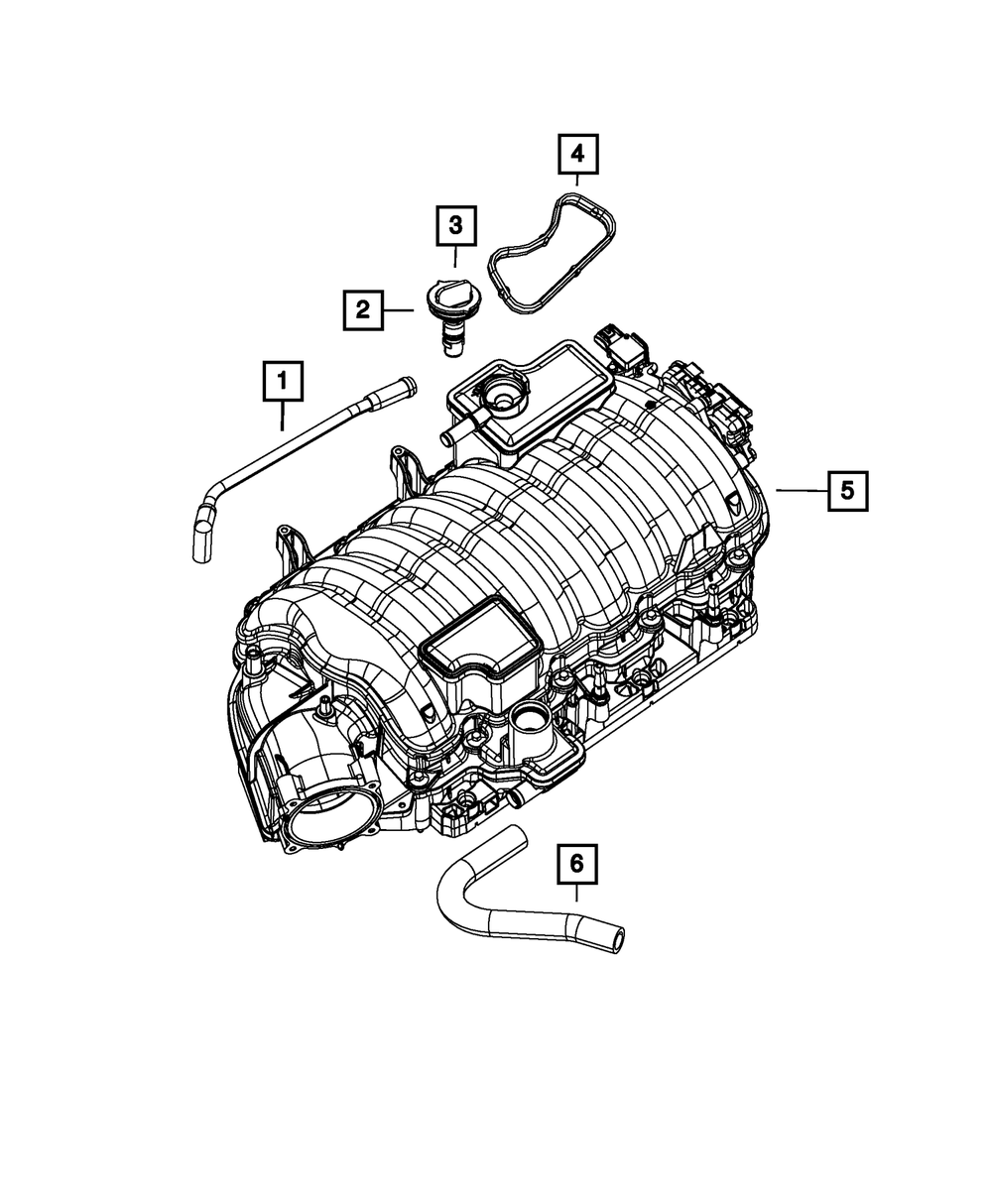 4
3
2
1
5
6