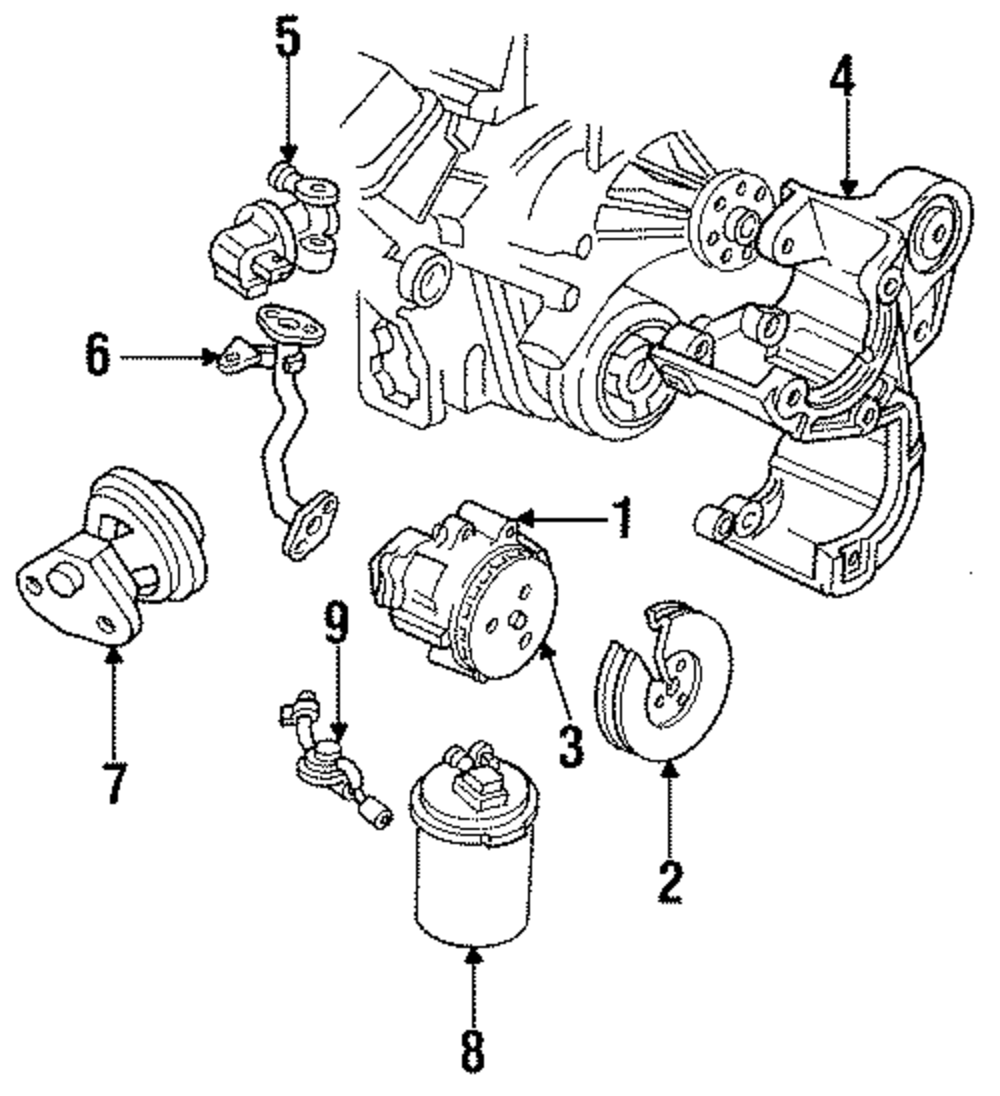 5
4
6
1
7
9
3
2
8