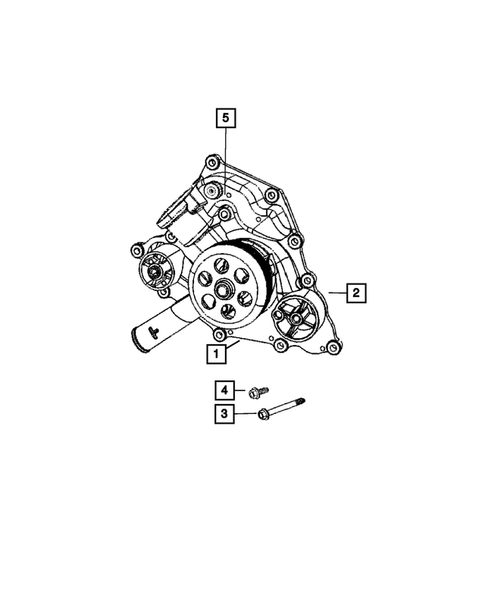 5
2
1
4
3