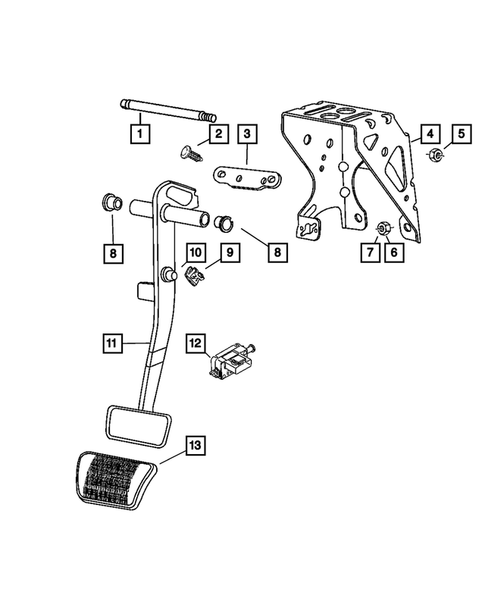 1
2
3
4
5
8
8
10
9
7
6
11
12
13