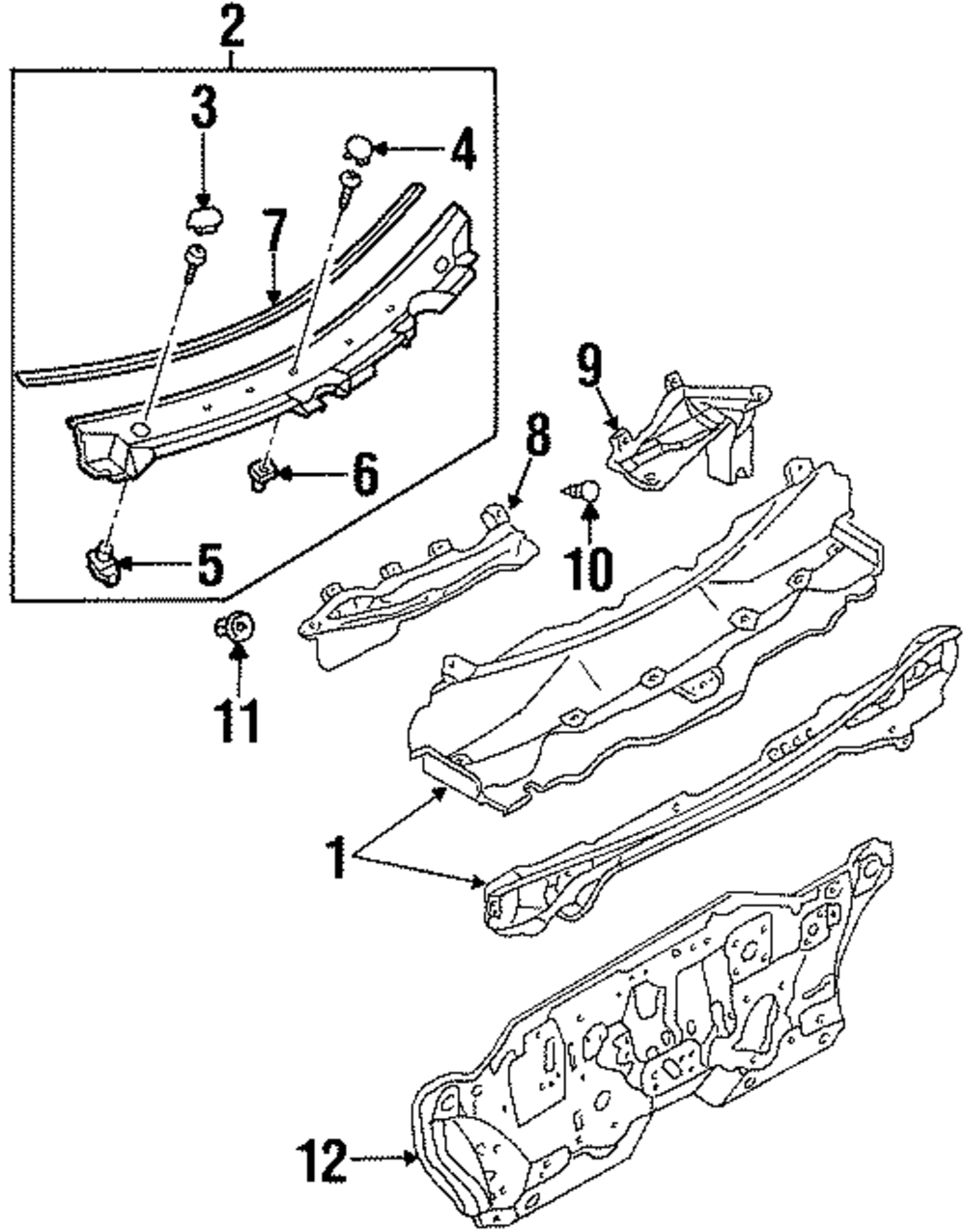 2
3
4
7
9
8
6
10
5
11
1
12