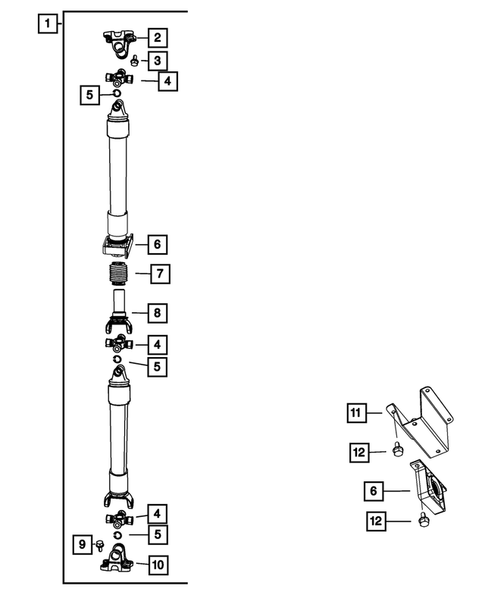 1
2
3
4
5
6
7
8
4
5
4
5
9
10
11
12
6
12