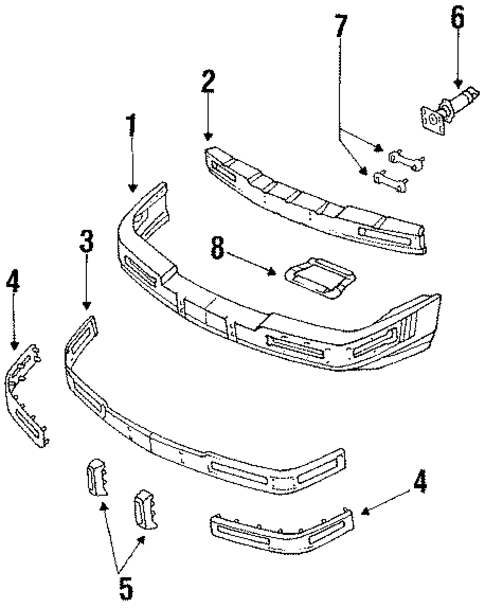 7
6
2
1
8
3
4
4
5