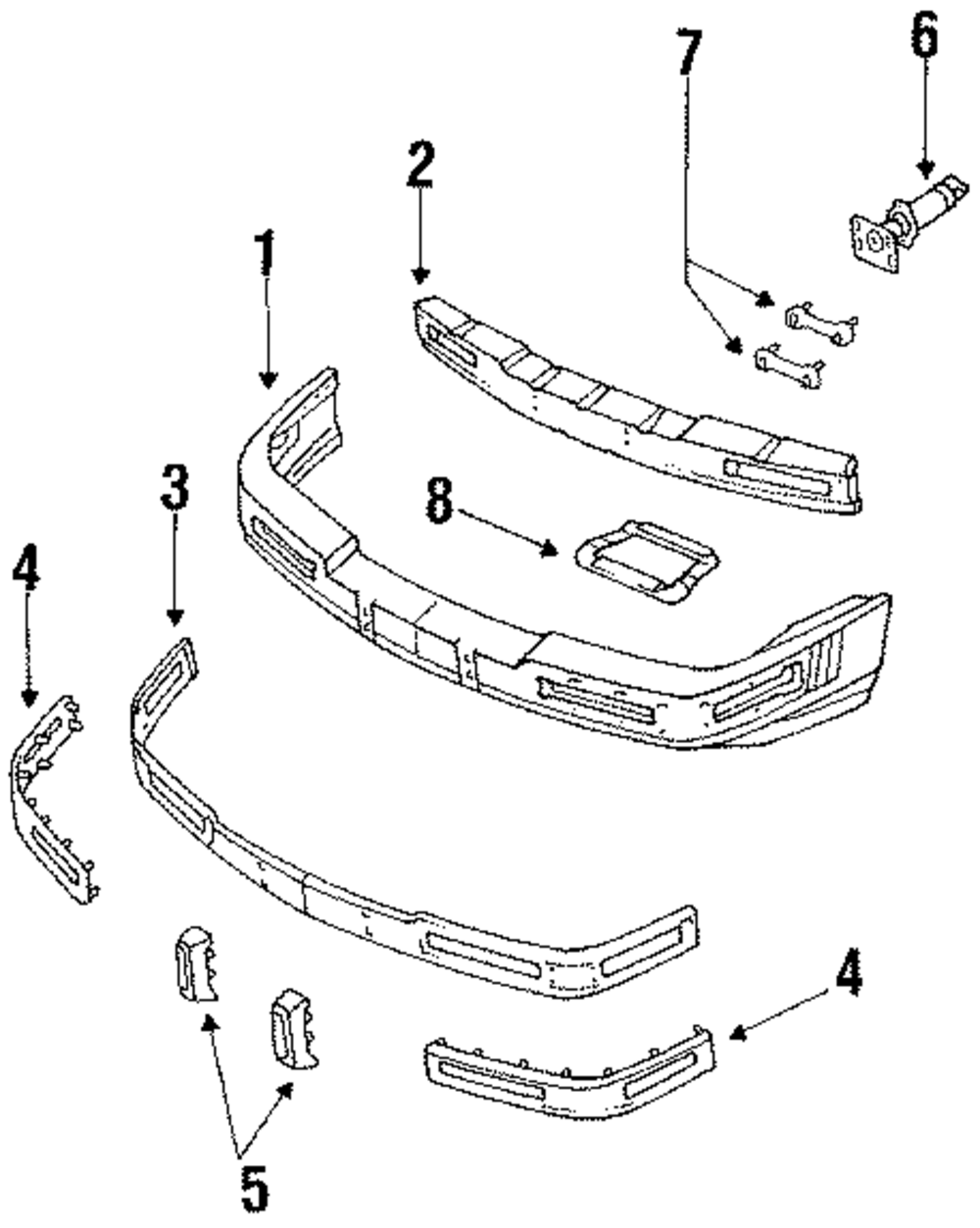 7
6
2
1
3
8
4
4
5