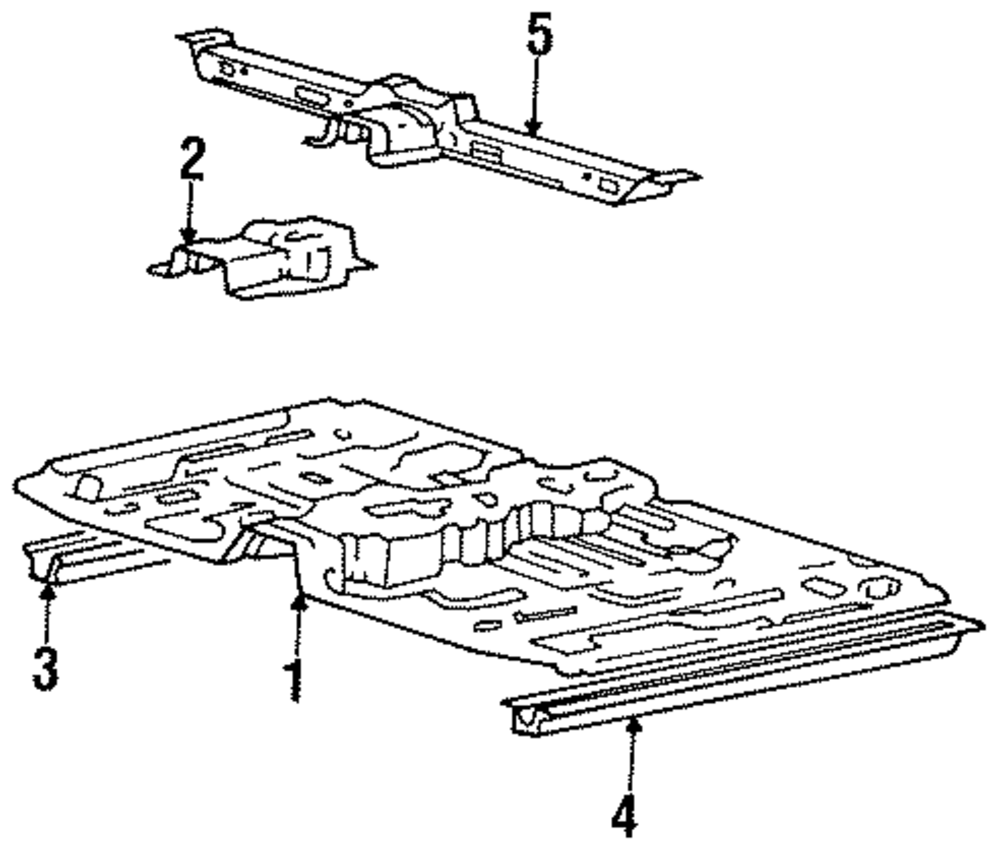 5
2
3
1
4