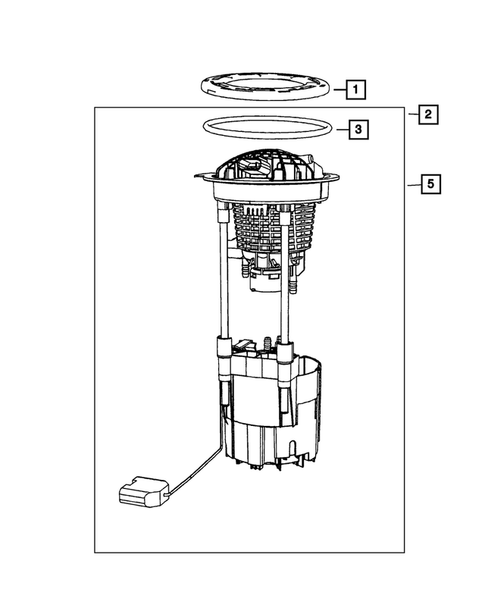 1
2
3
5