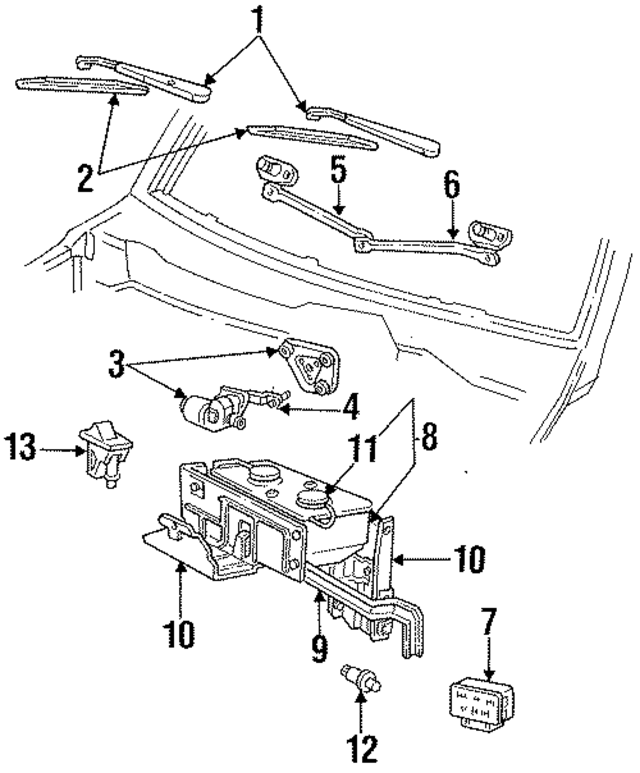 1
2
5
6
3
4
13
11
8
10
10
9
7
12