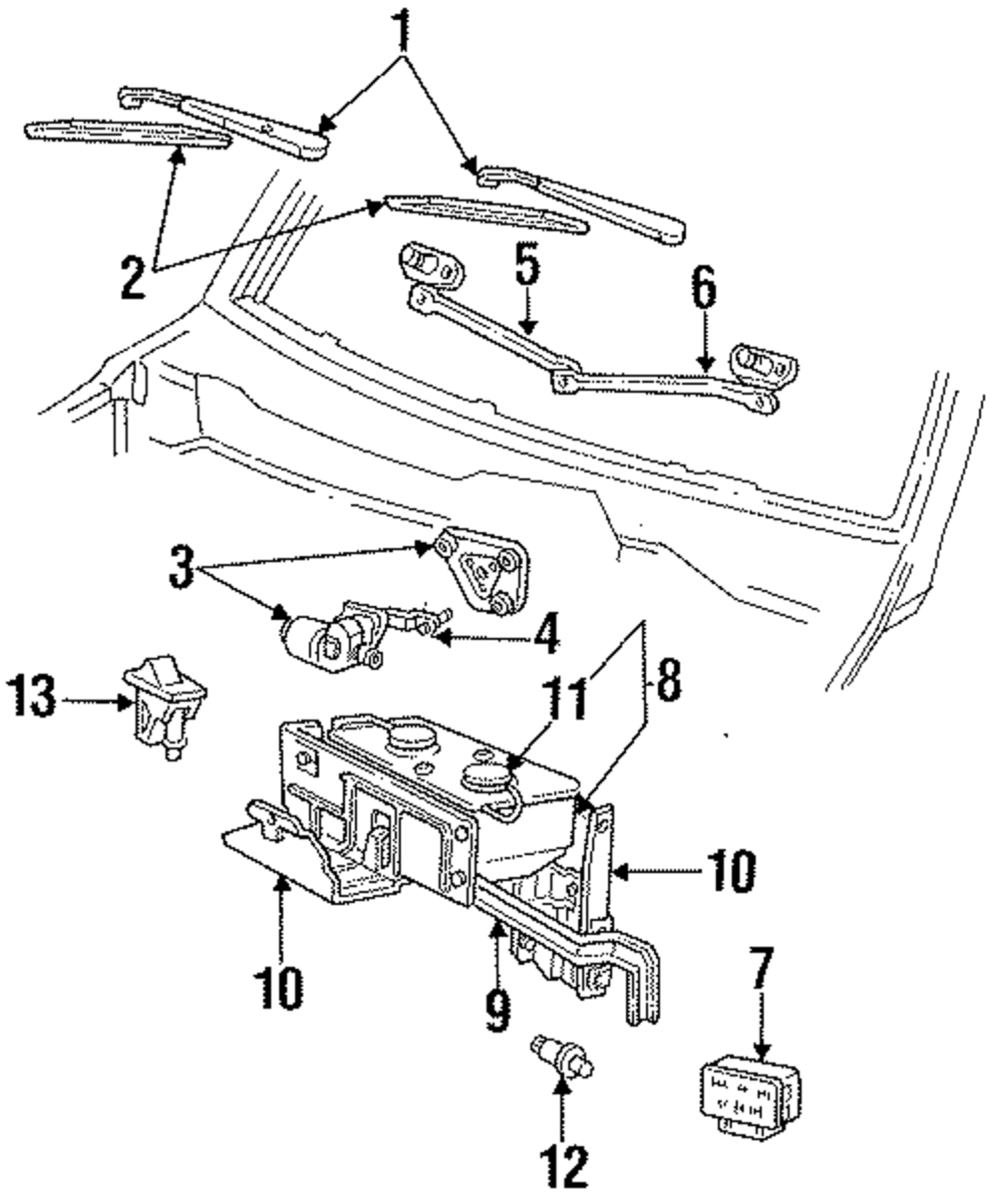 1
2
5
6
3
4
13
11
8
10
10
9
7
12