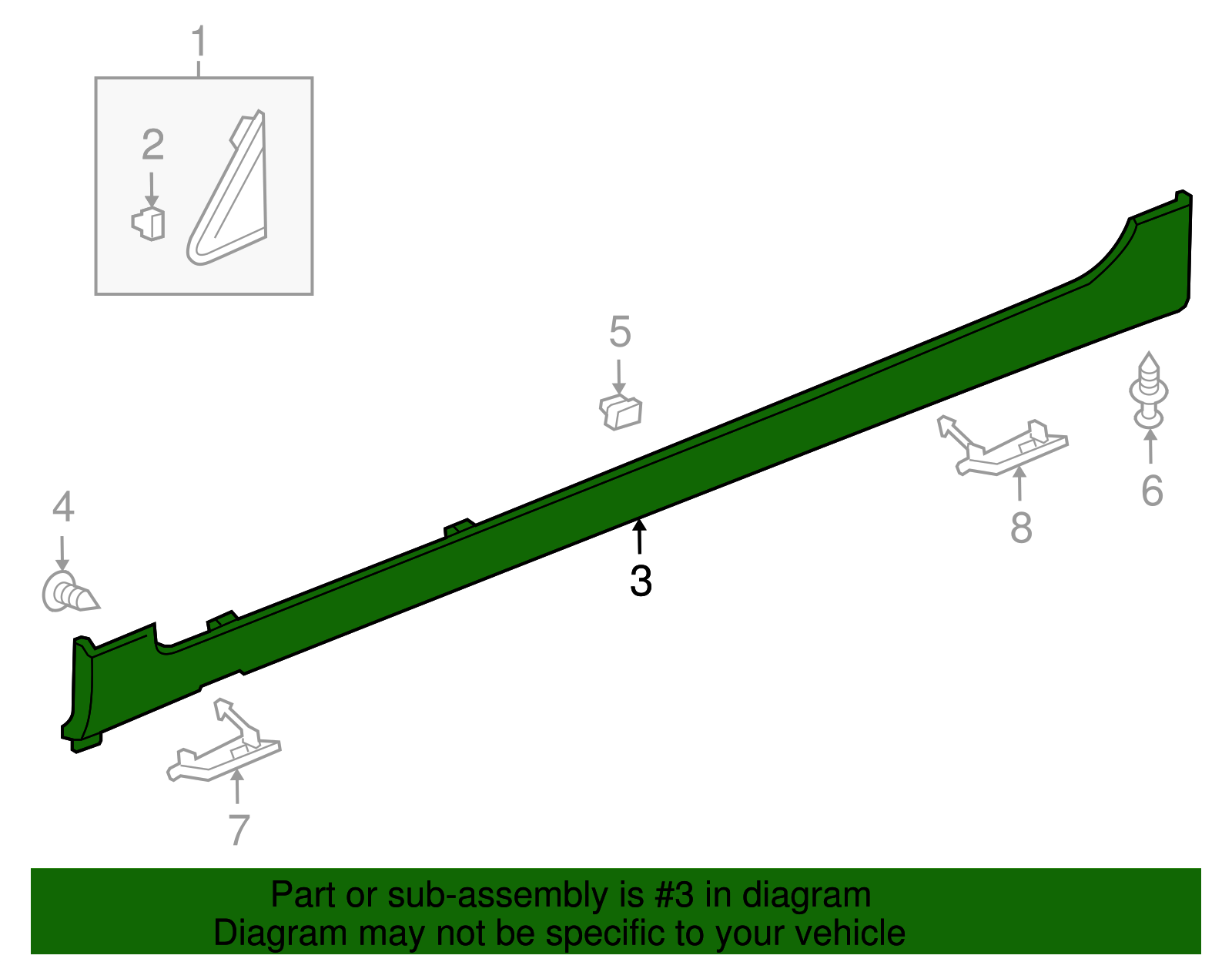 1
2
5
4
3
8
6
7

Part or sub-assembly is #3 in diagram
Diagram may not be specific to your vehicle