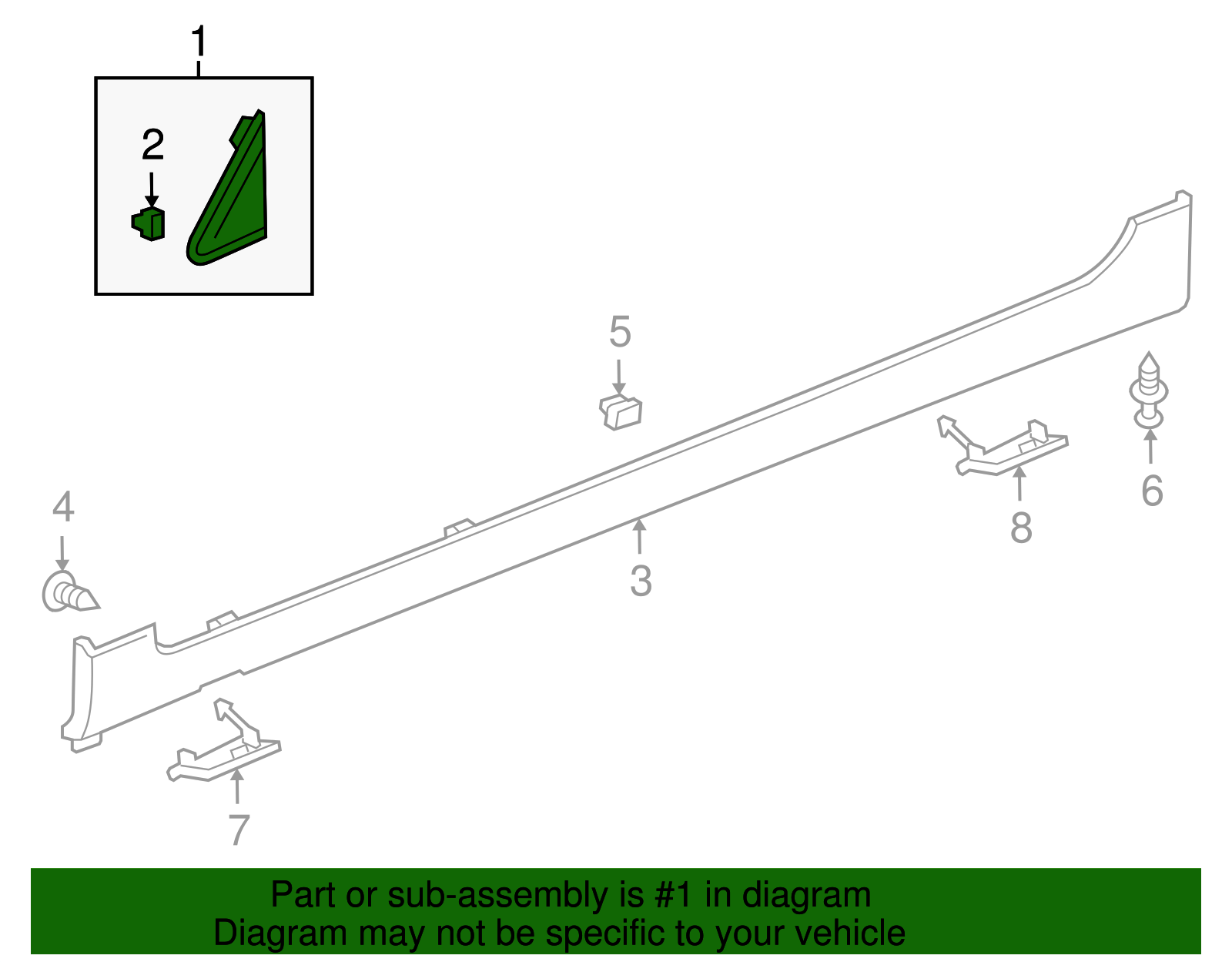 1

2

5

4

3

8

6

7

Part or sub-assembly is #1 in diagram
Diagram may not be specific to your vehicle