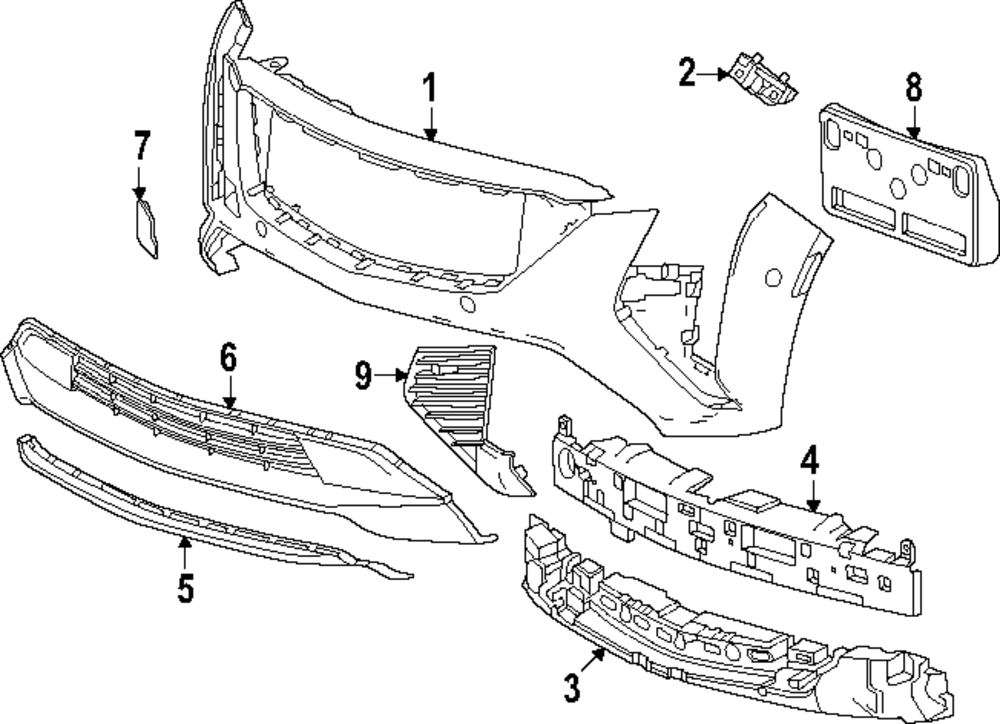 1
2
8
7
6
9
4
5
3