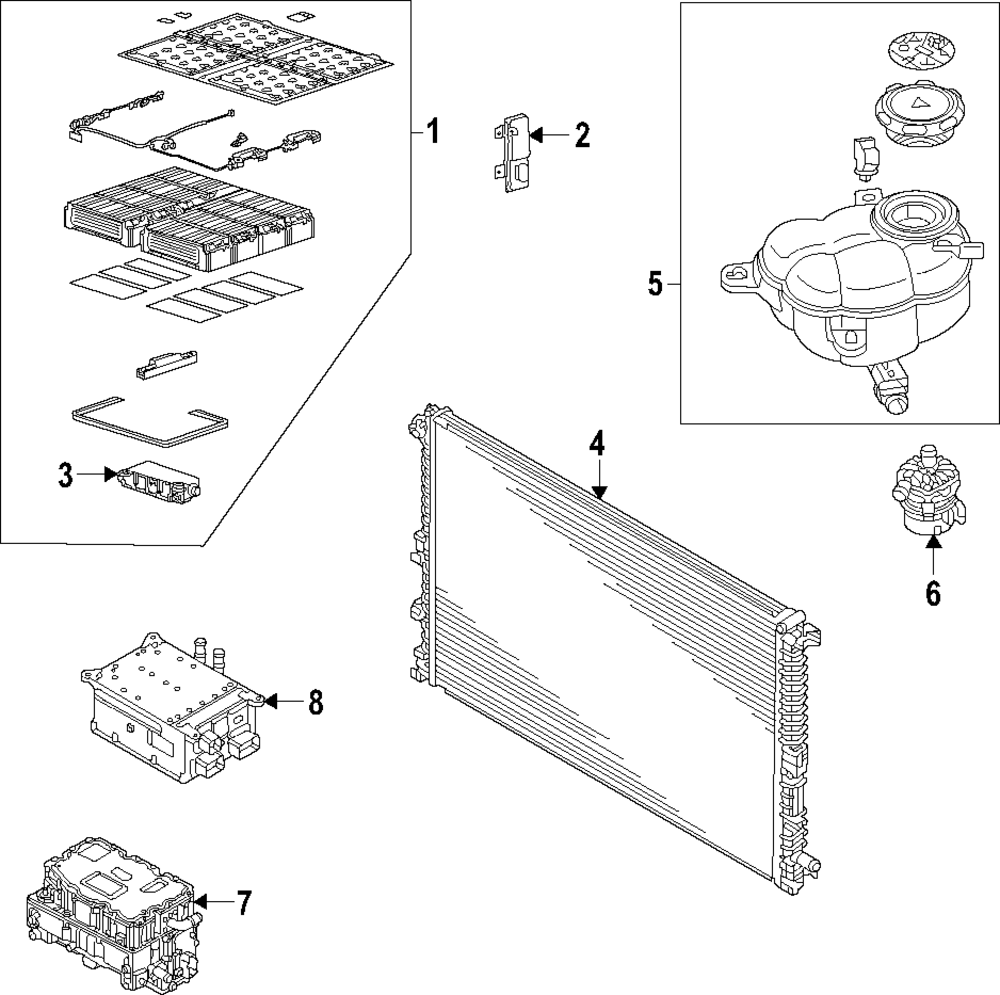 1
2
5
3
4
6
8
7