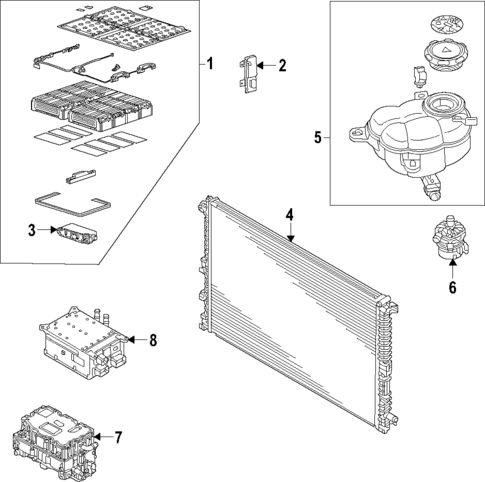 1
2
5
3
4
6
8
7