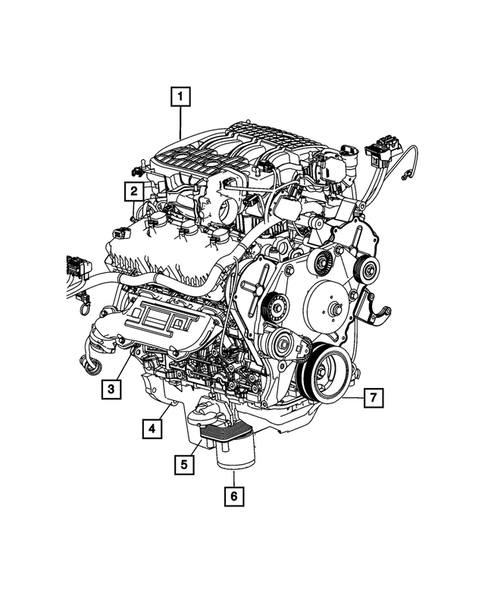 1
2
3
4
5
6
7