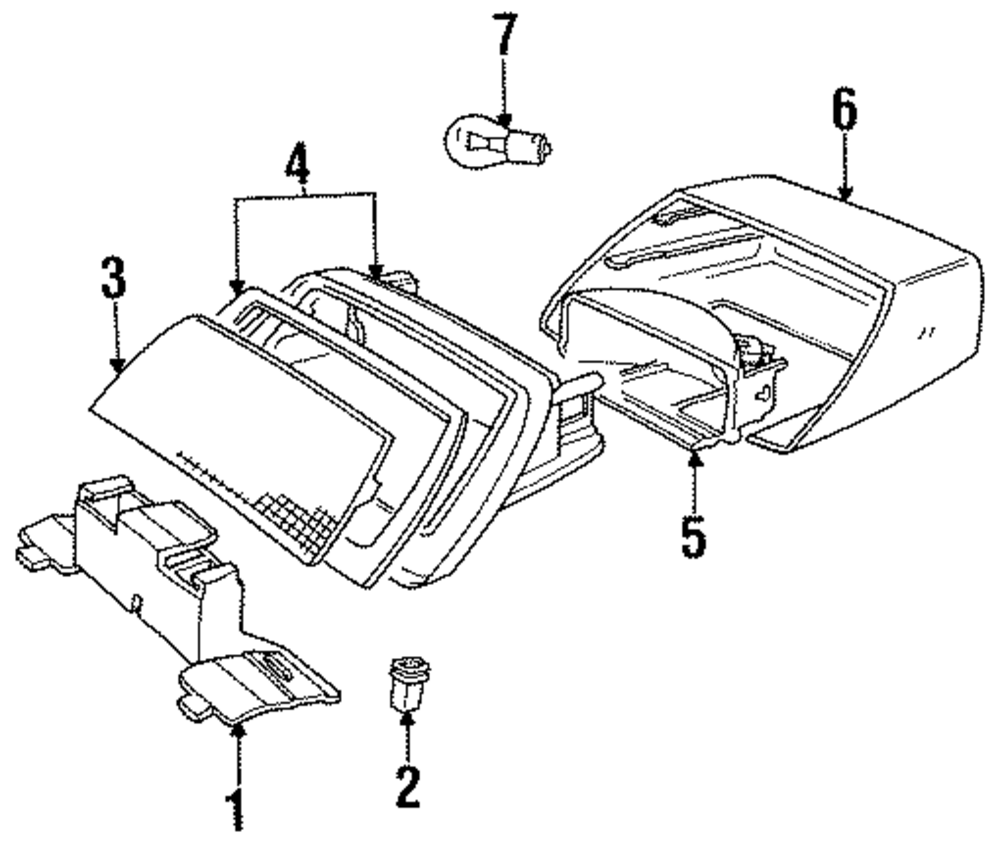 7
6
4
3
5
2
1