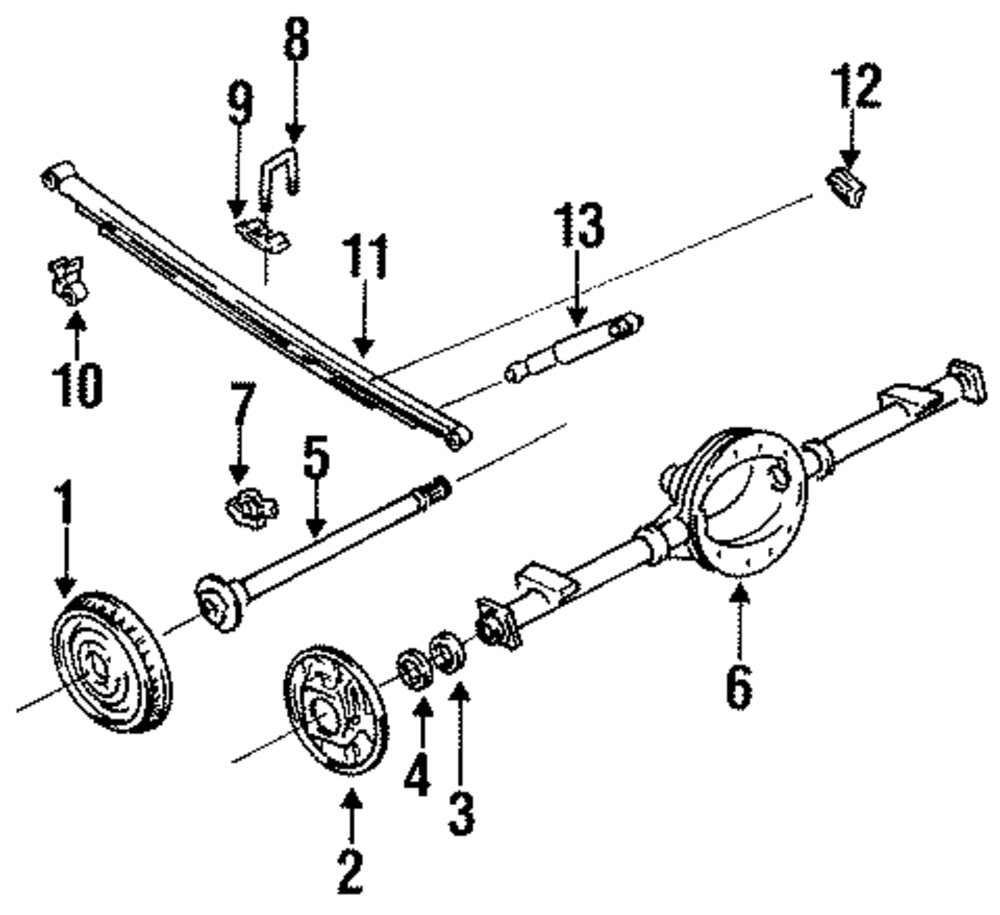 8
9
12
13
11
10
7
5
1
6
4
3
2