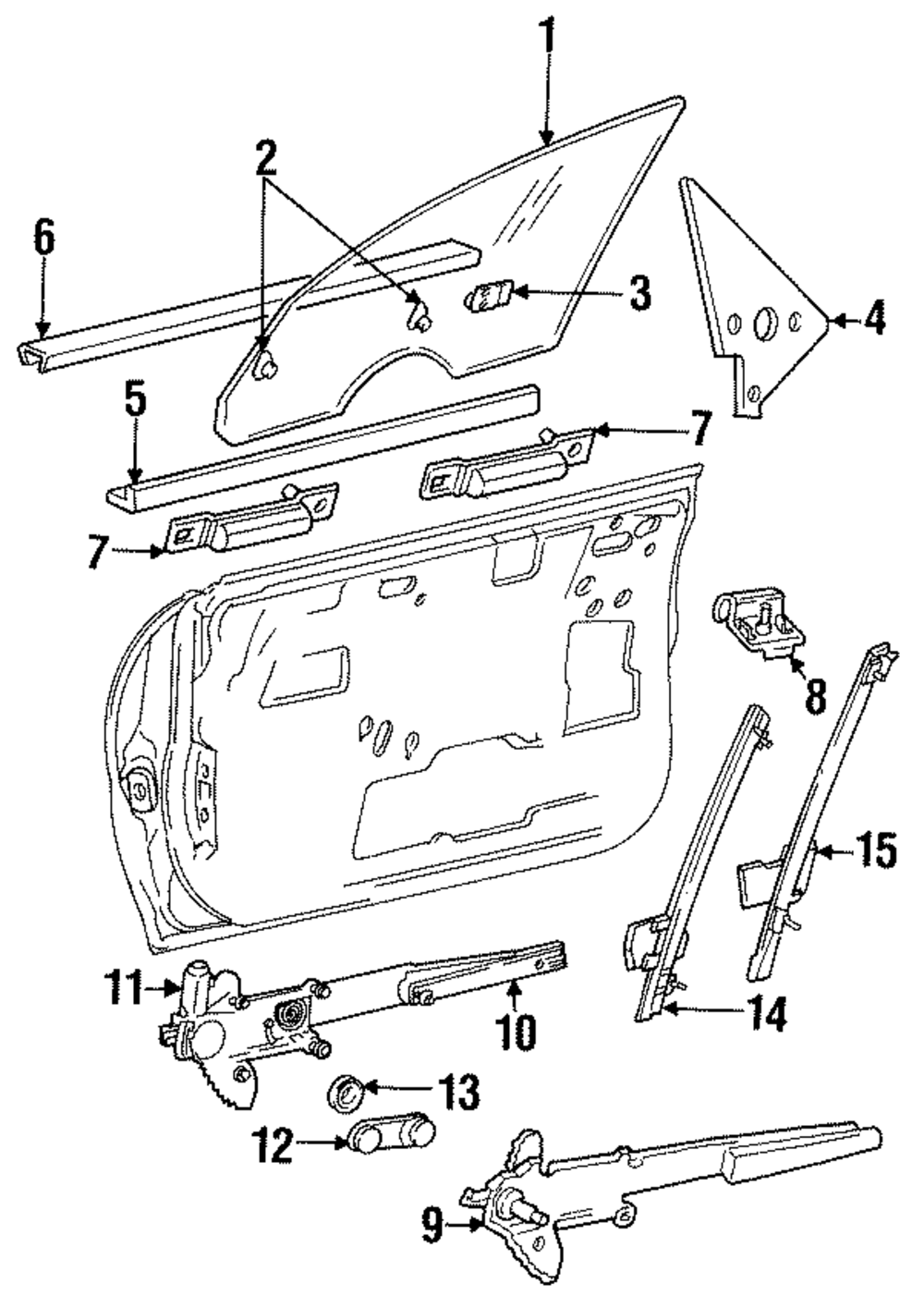 1
2
6
3
4
5
7
7
8
15
11
10
14
13
12
9