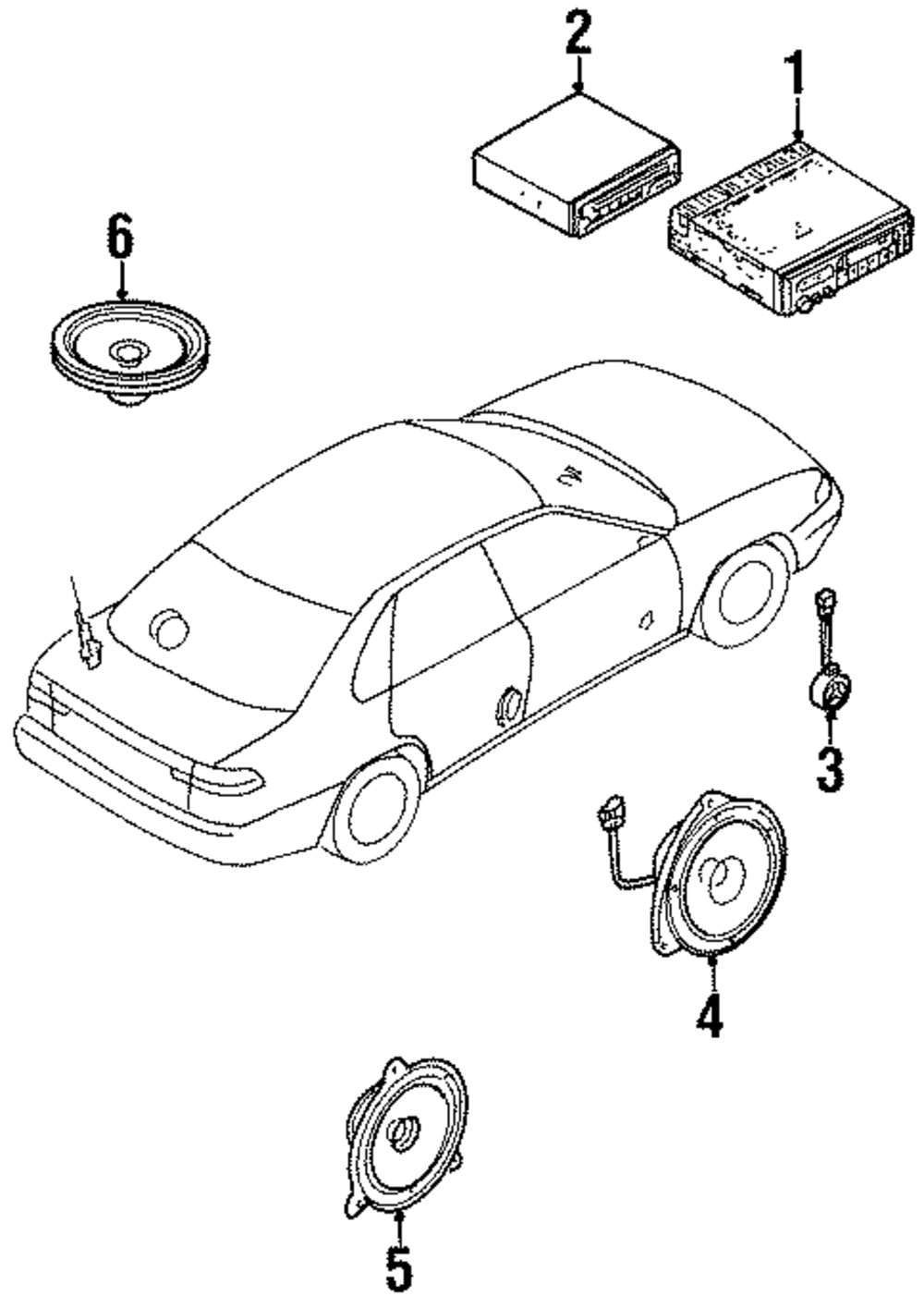 2
1
6
3
4
5