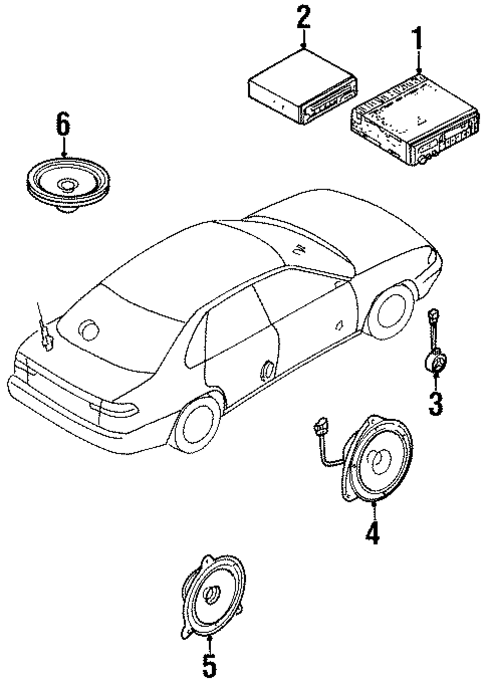 2
1
6
3
4
5