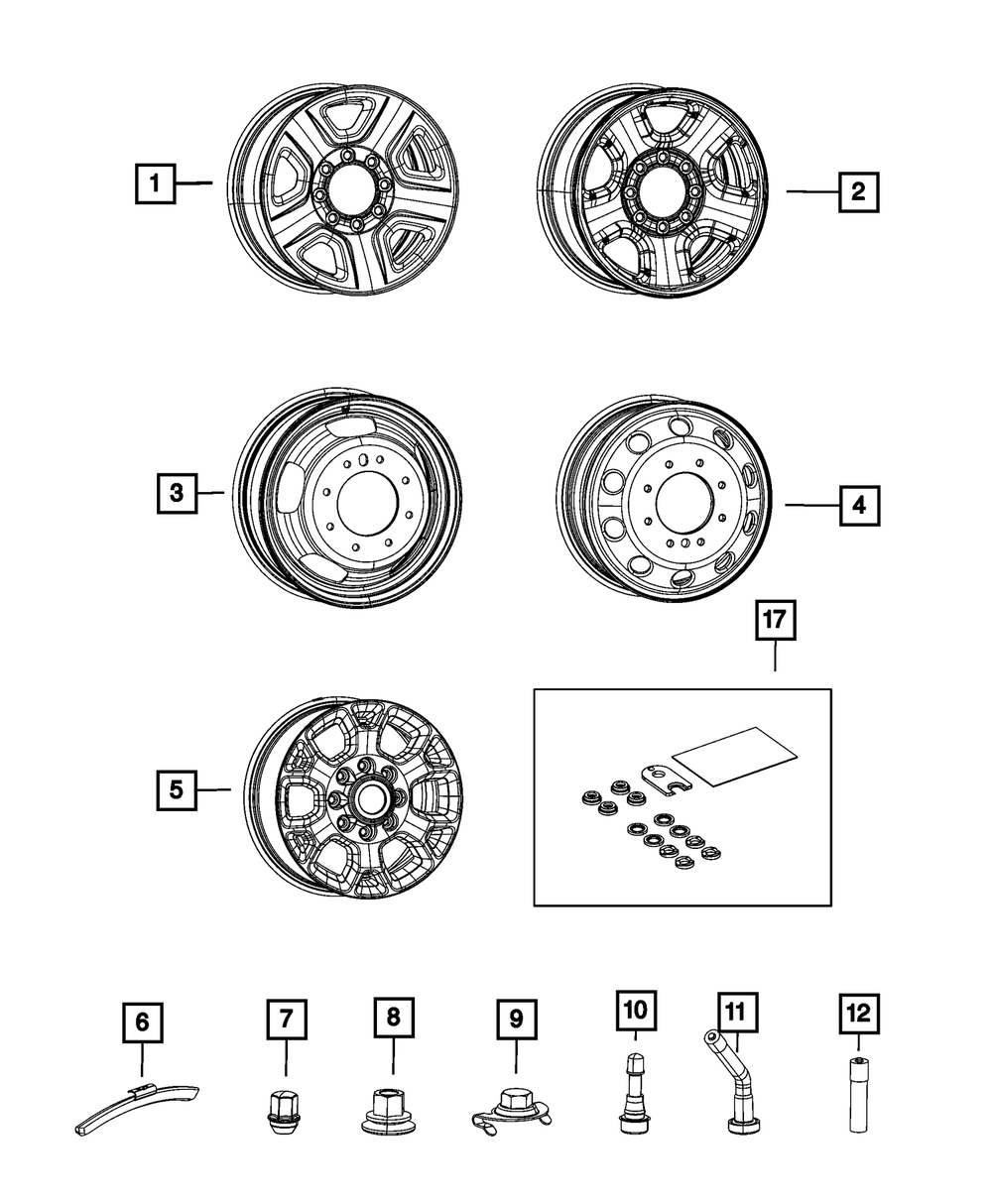 1
2
3
4
17
5
6
7
8
9
10
11
12