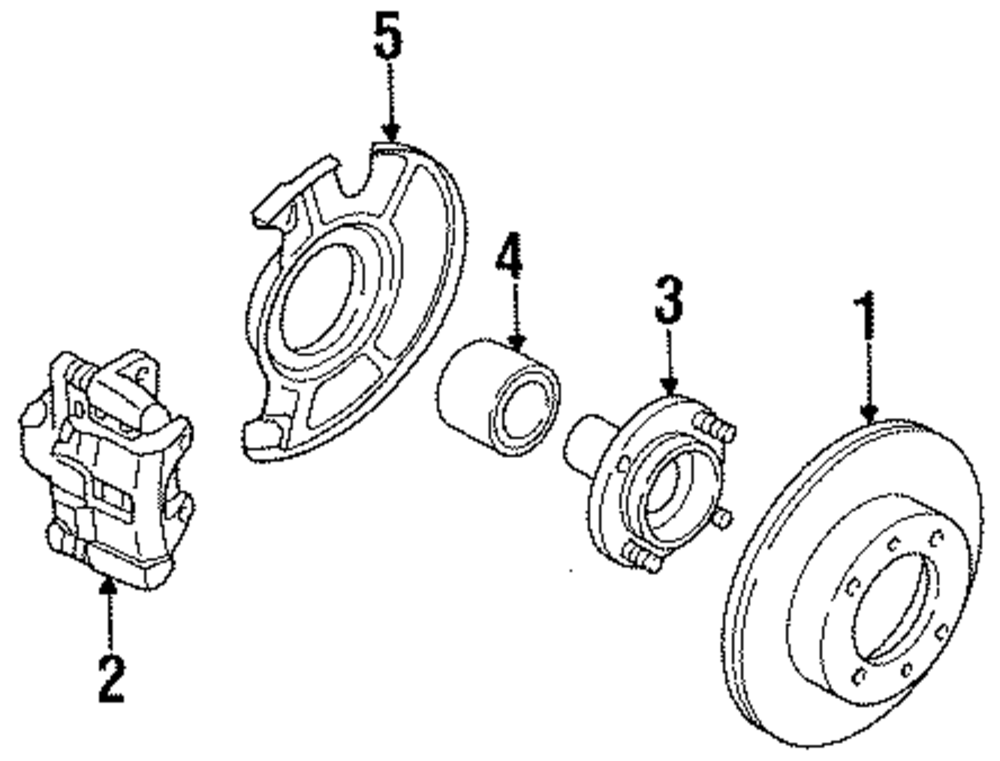 5
4
3
1
2