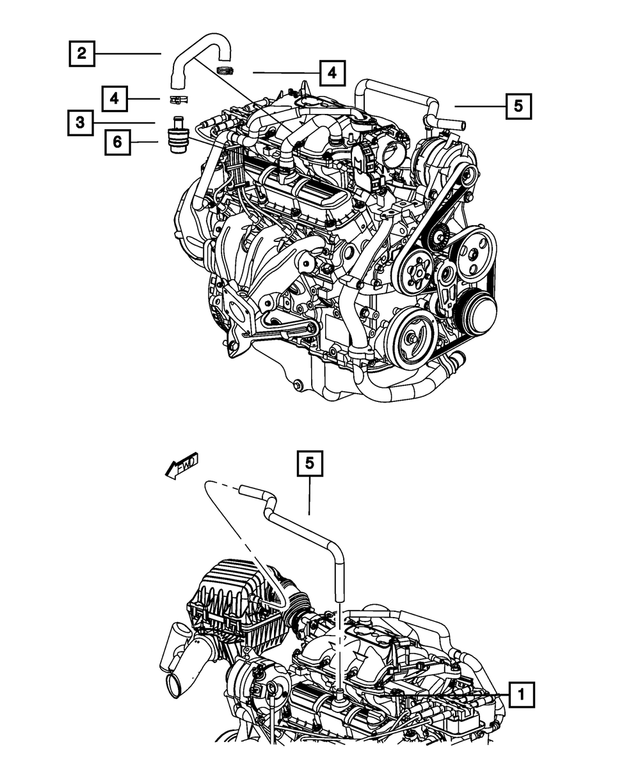 2
4
4
5
3
6
FWD
5
1