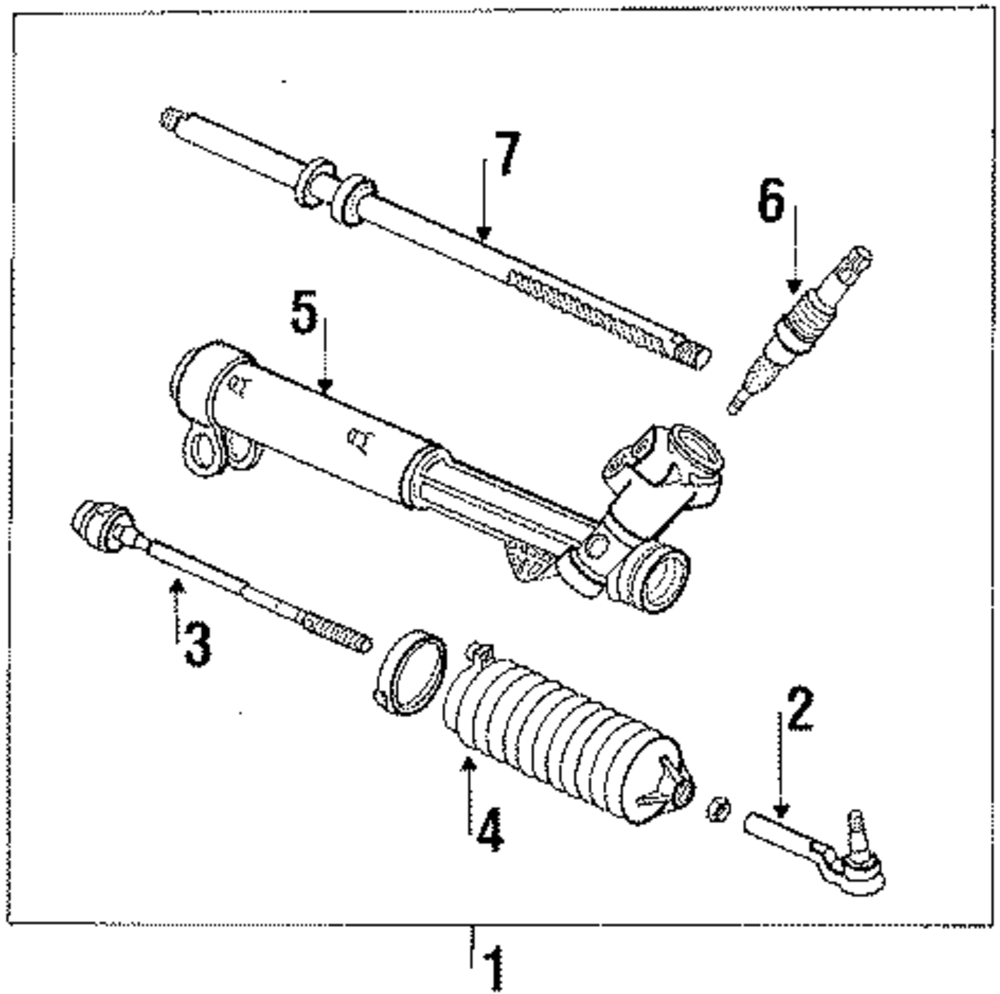 7
6
5
3
2
4
1