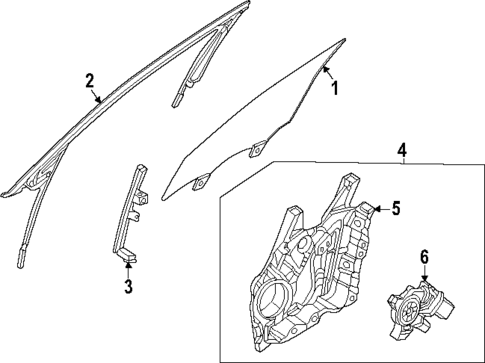 2
1
4
5
3
6