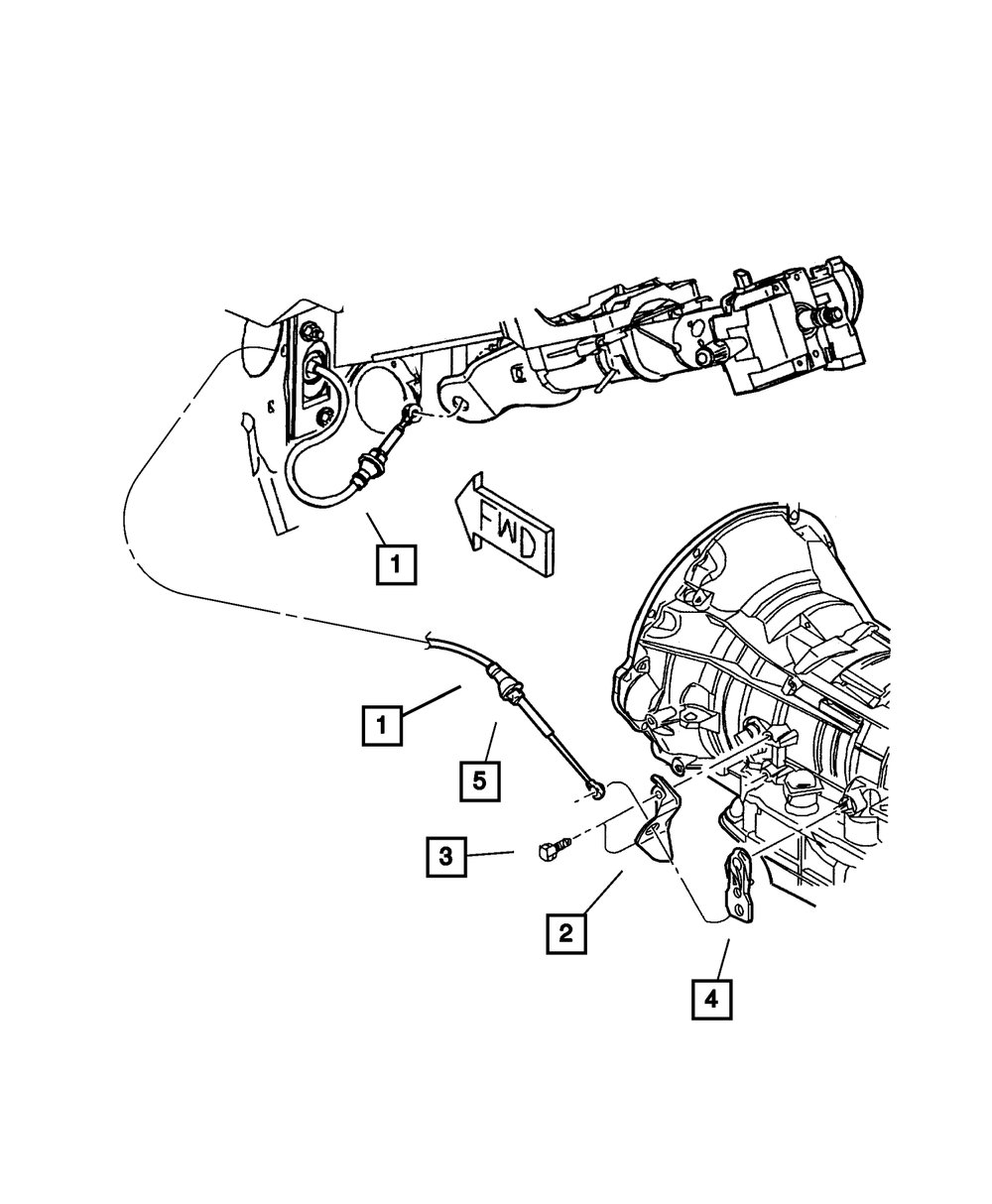 FWD
1
1
5
3
2
4