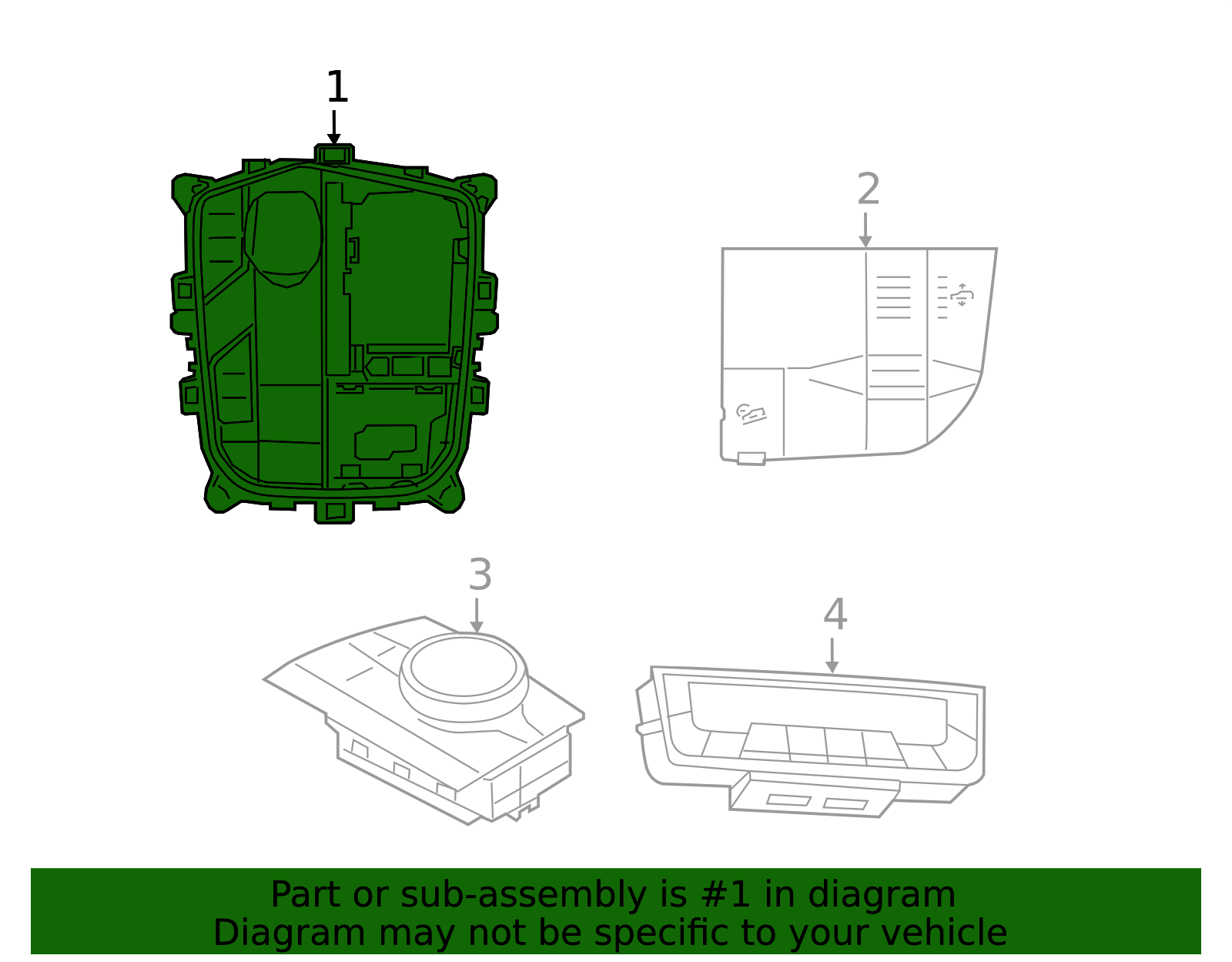 1
2
3
4

Part or sub-assembly is #1 in diagram
Diagram may not be specific to your vehicle