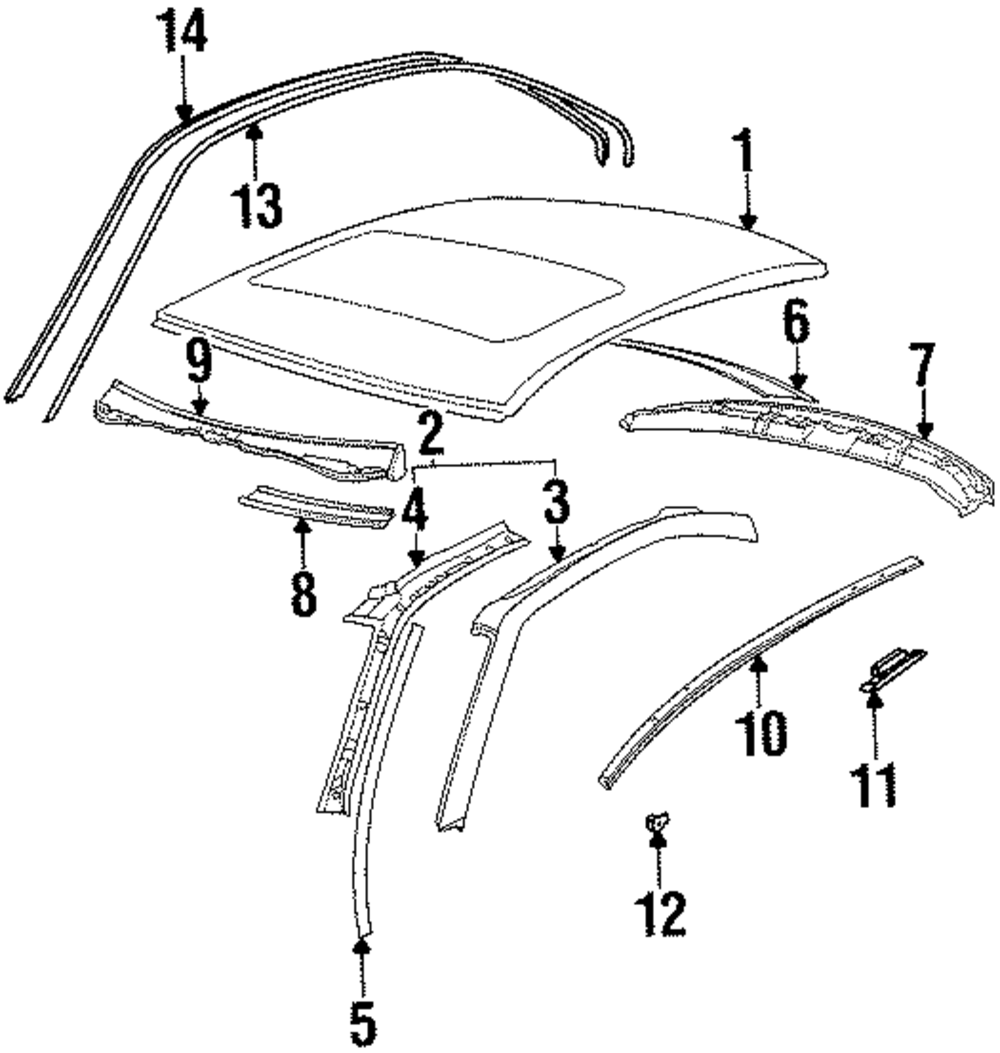 14
13
1
6
7
9
2
4
3
8
10
11
12
5