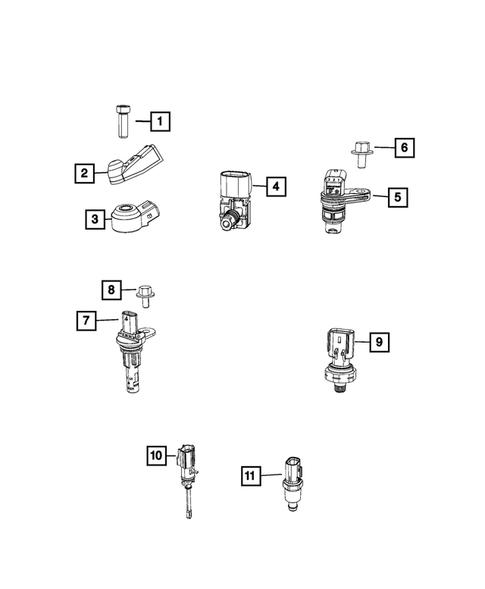 1
2
3
4
6
5
8
7
9
10
11