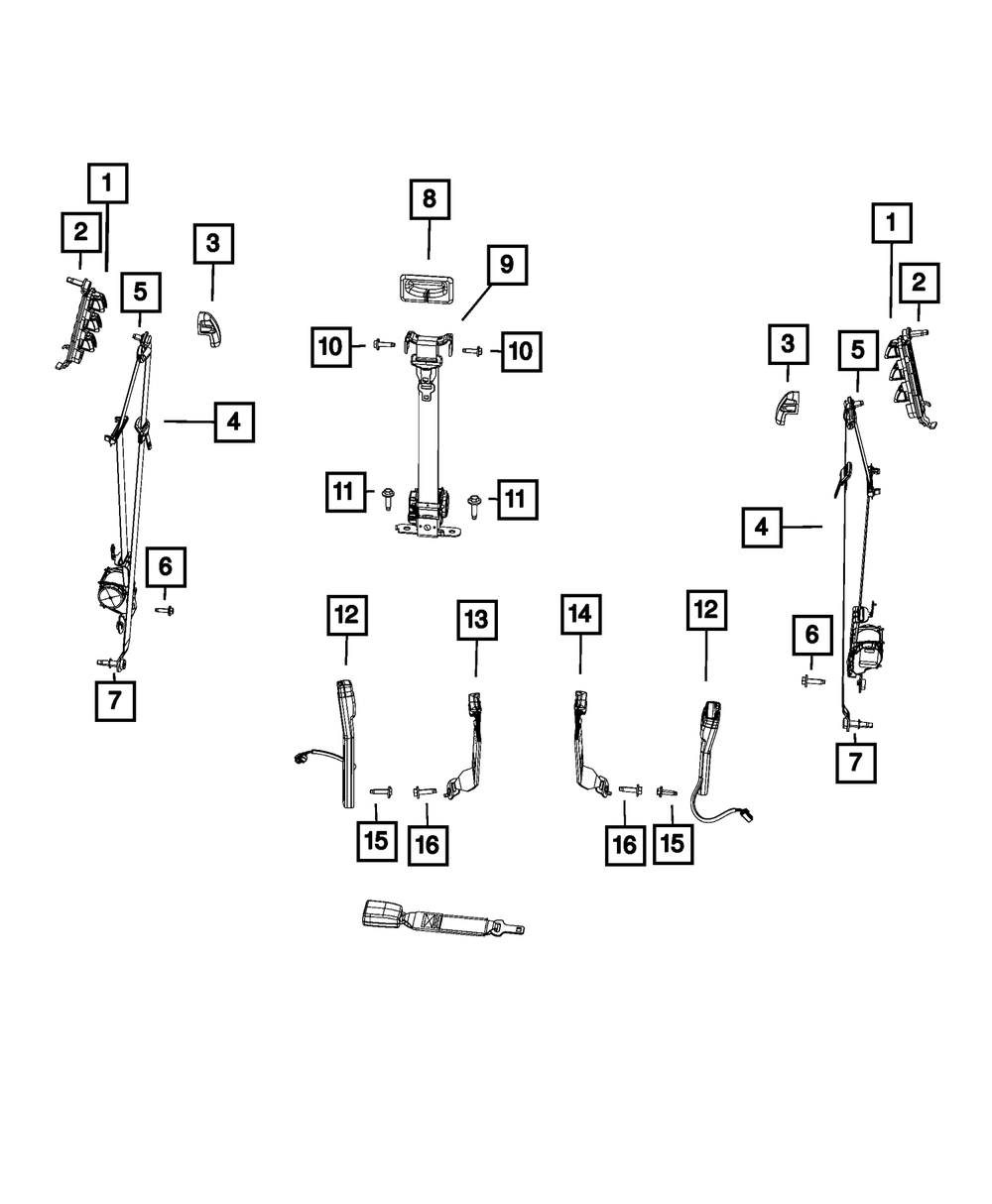 1
2
3
5
4
6
7
8
9
10
10
11
11
1
2
3
5
4
6
7
12
13
14
12
15
16
16
15