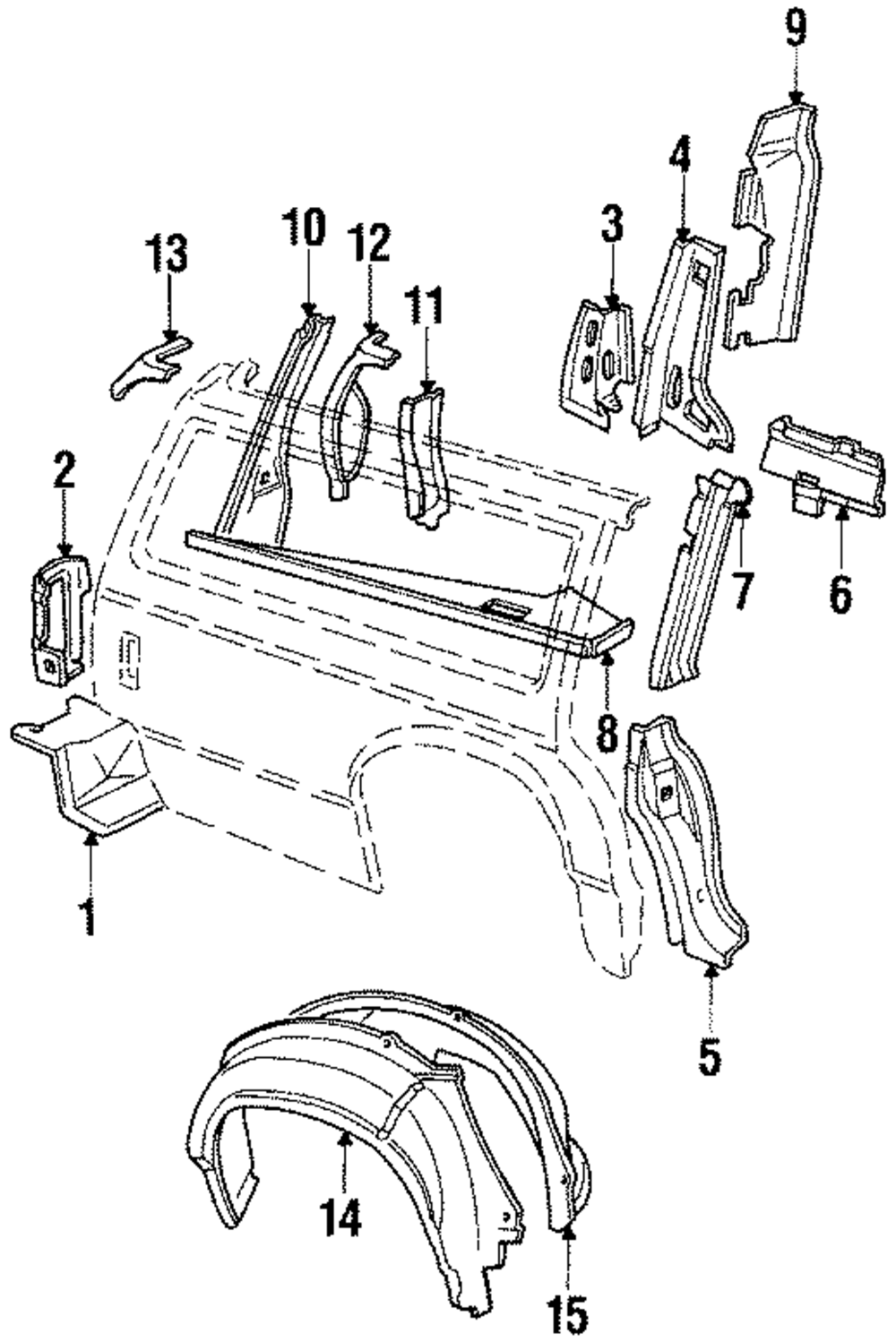 9
4
3
13
10
12
11
2
7
6
8
1
5
14
15