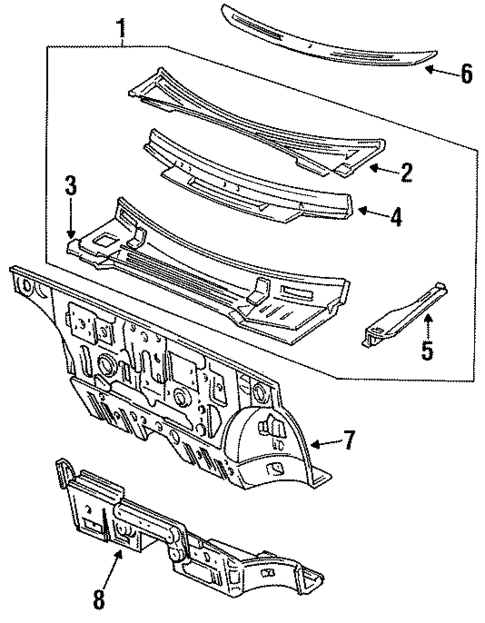 1
6
2
3
4
5
7
8