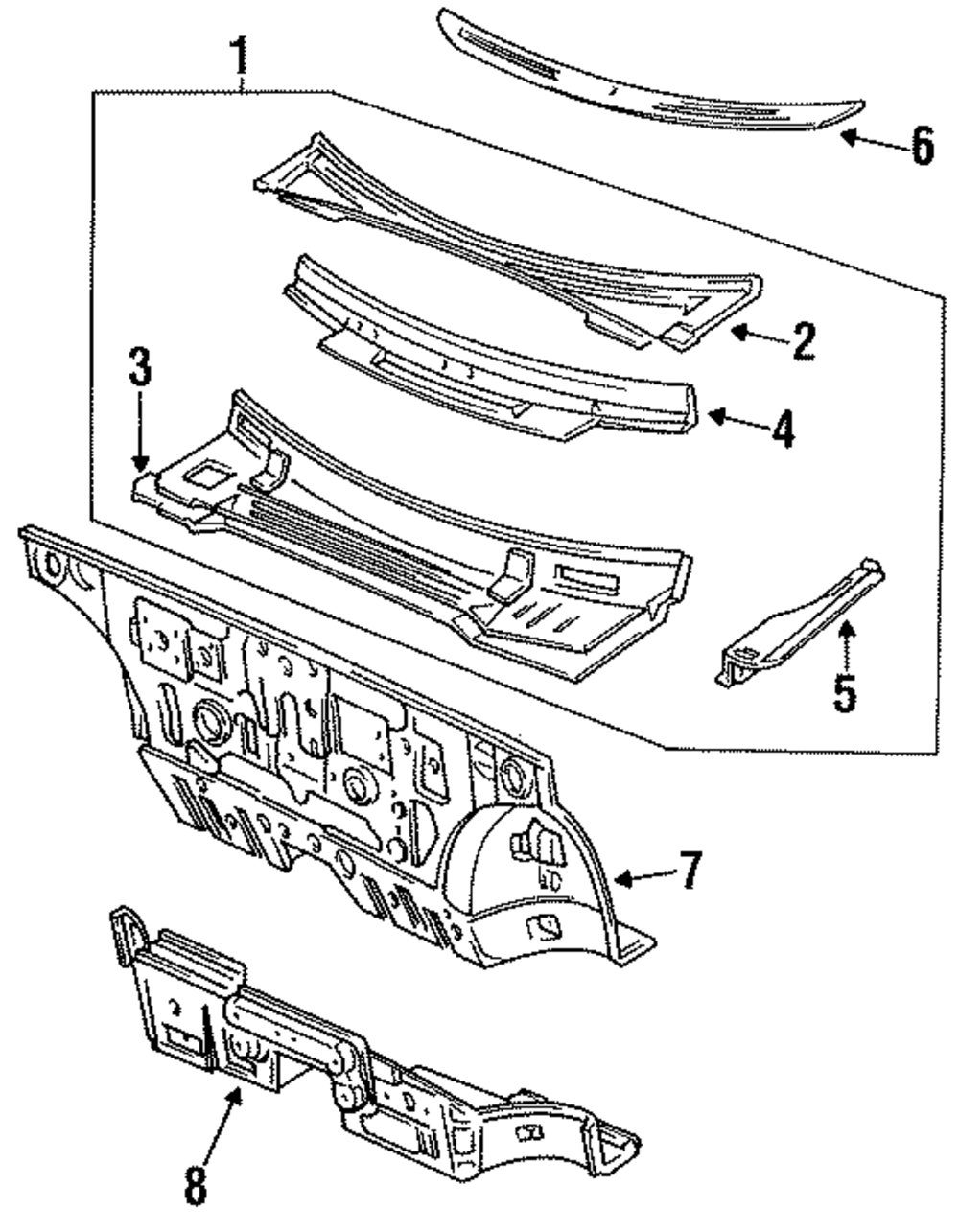 1
6
2
3
4
5
7
8