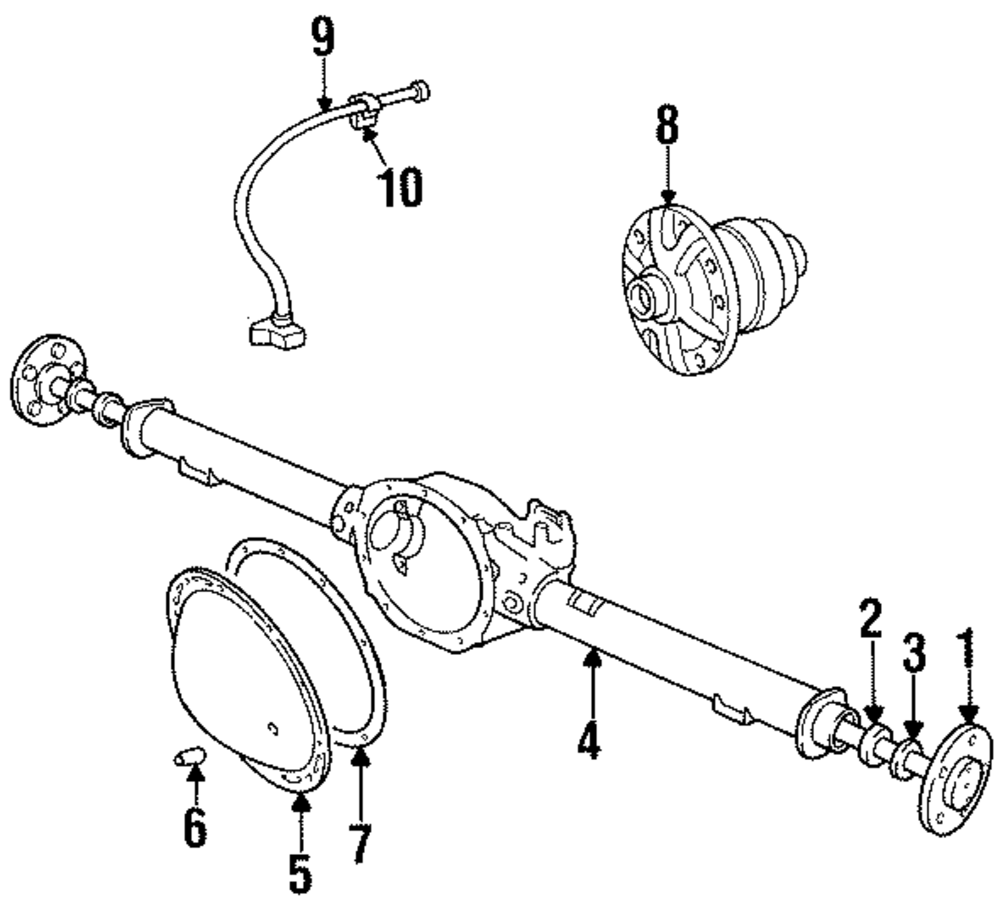 9
10
8
2
3
1
4
6
5
7