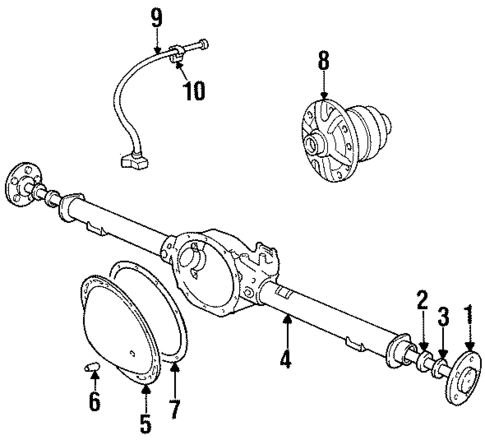 9
10
8
2
3
1
4
6
5
7