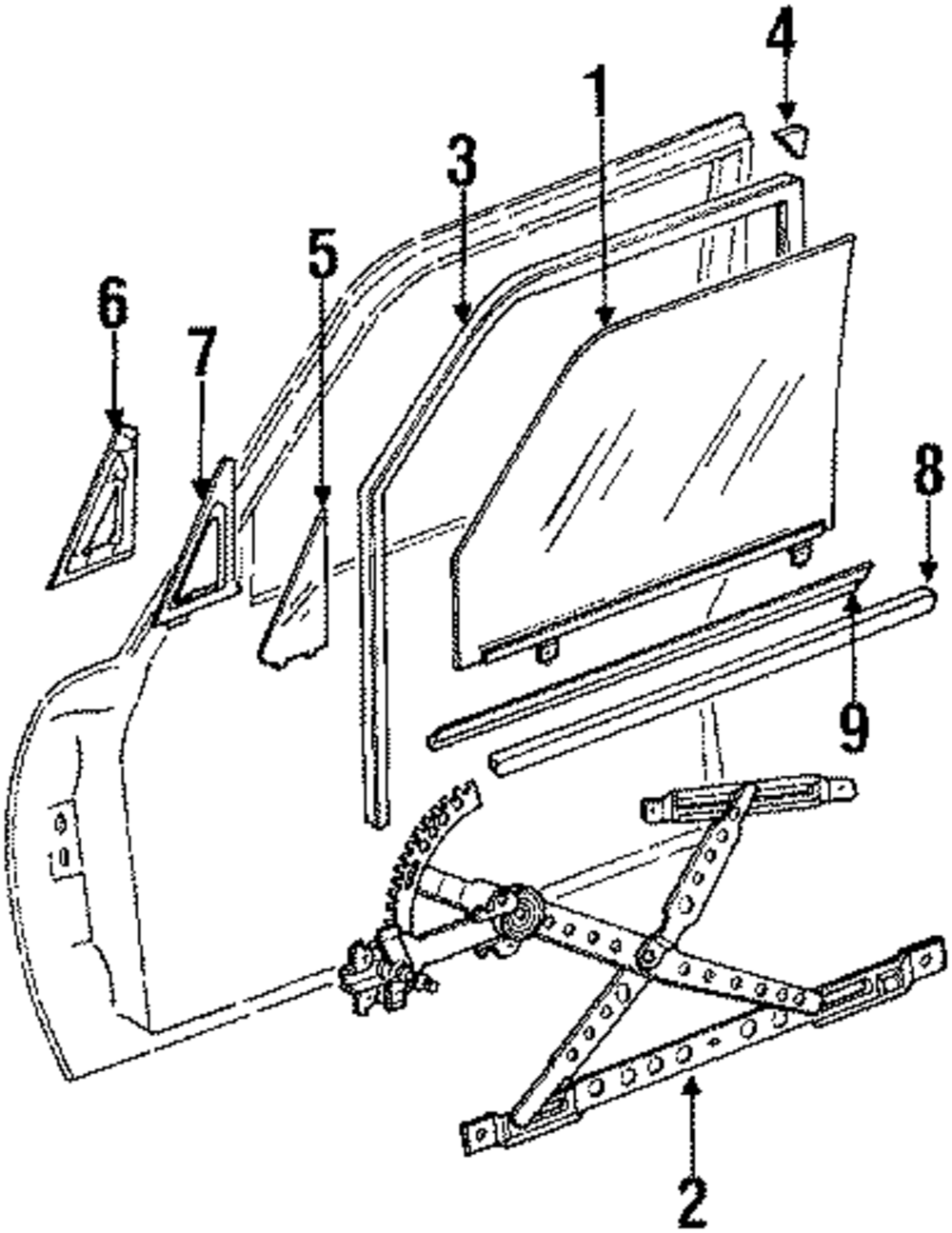 4
1
3
5
6
7
8
9
2