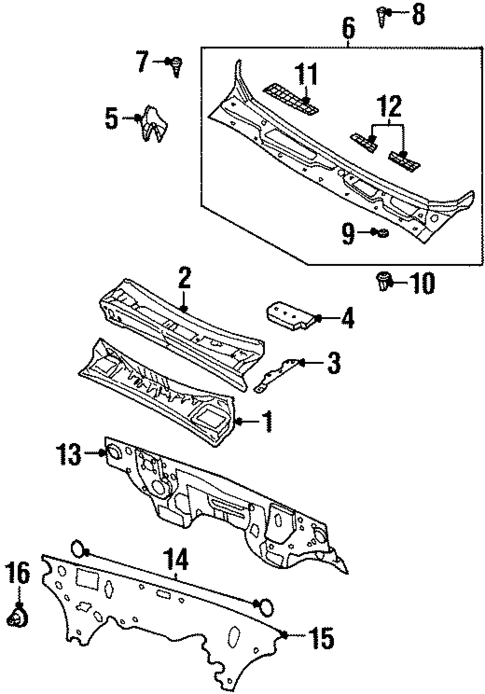 8
6
7
11
5
12
9
10
2
4
3
1
13
14
16
15