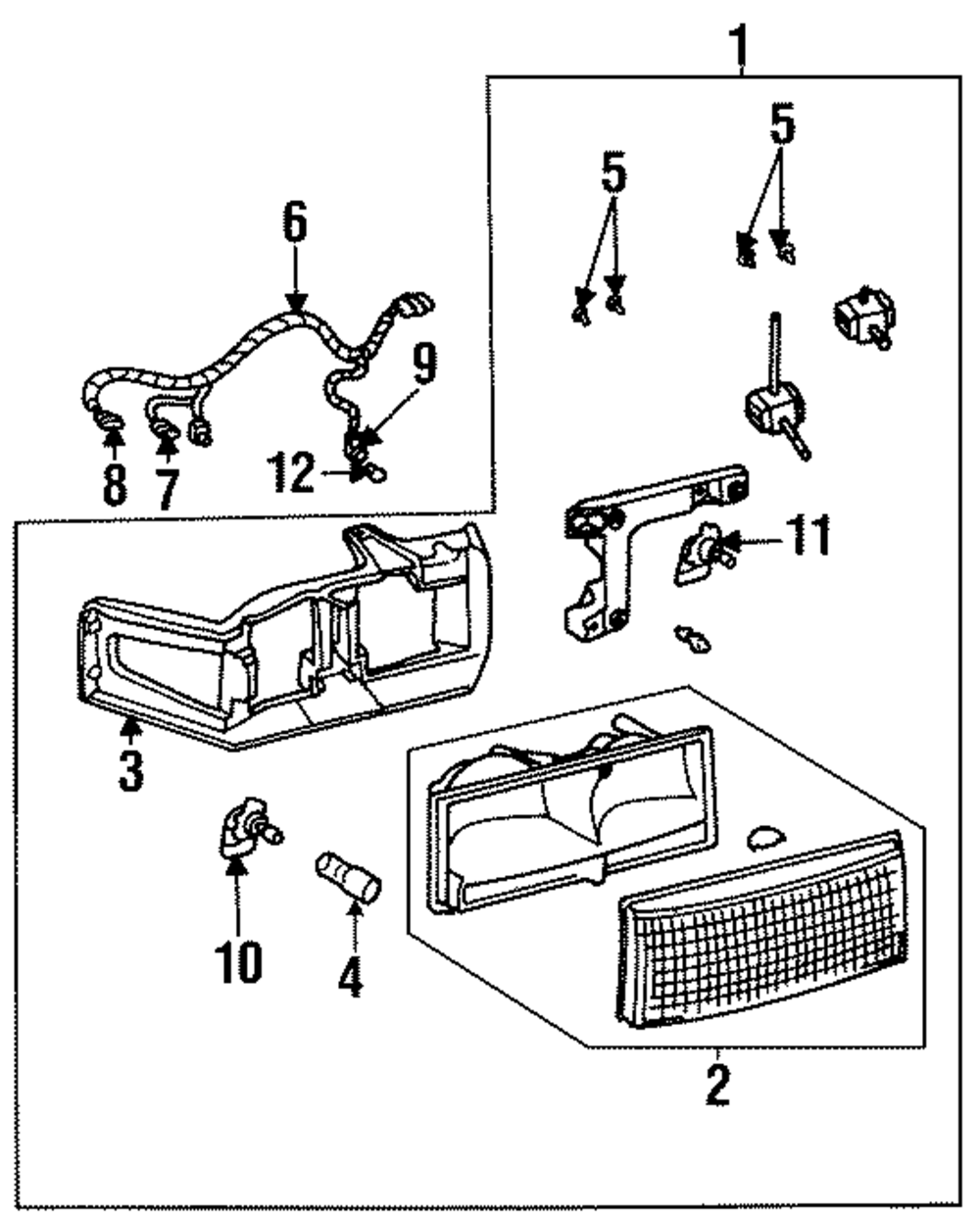 1
5
5
6
9
8
7
12
11
3
10
4
2