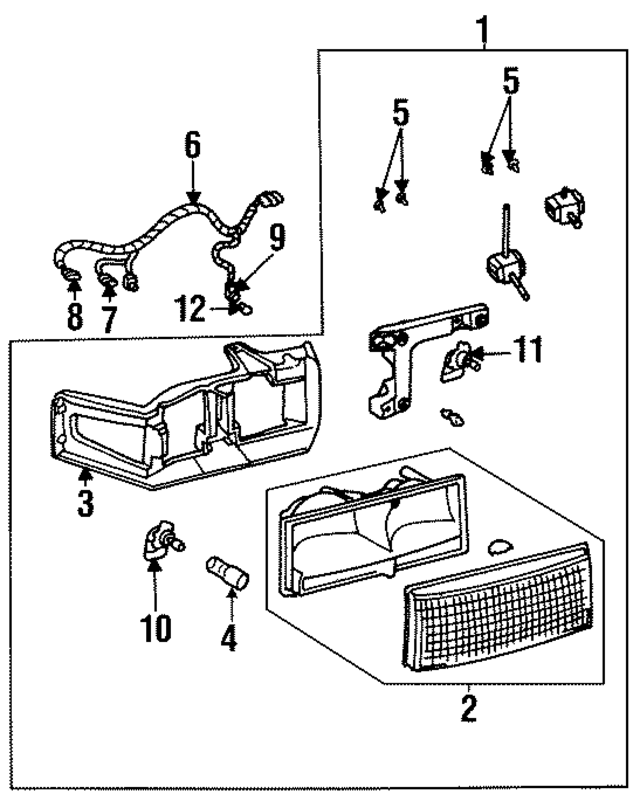 1
5
5
6
9
8
7
12
11
3
10
4
2