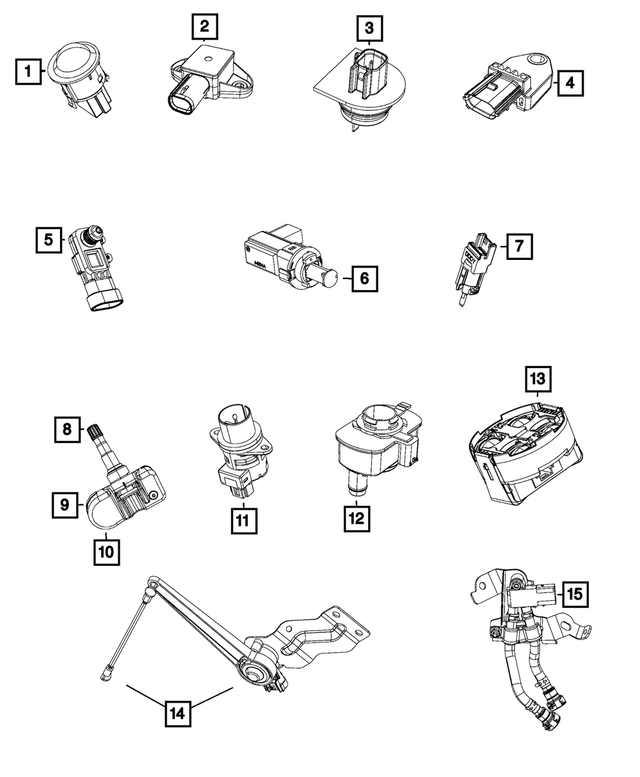 1
2
3
4
5
6
7
8
9
10
11
12
13
14
15