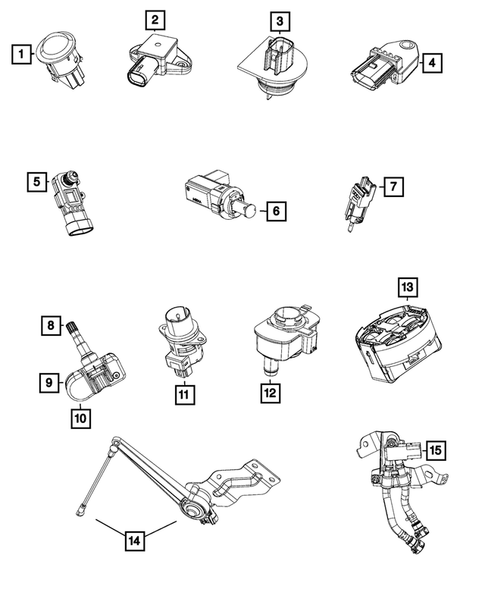 1
2
3
4
5
6
7
8
9
10
11
12
13
14
15