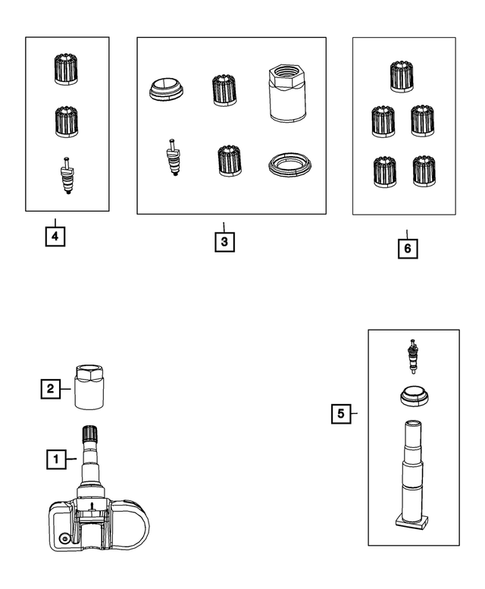 4

3

6

2

1

5