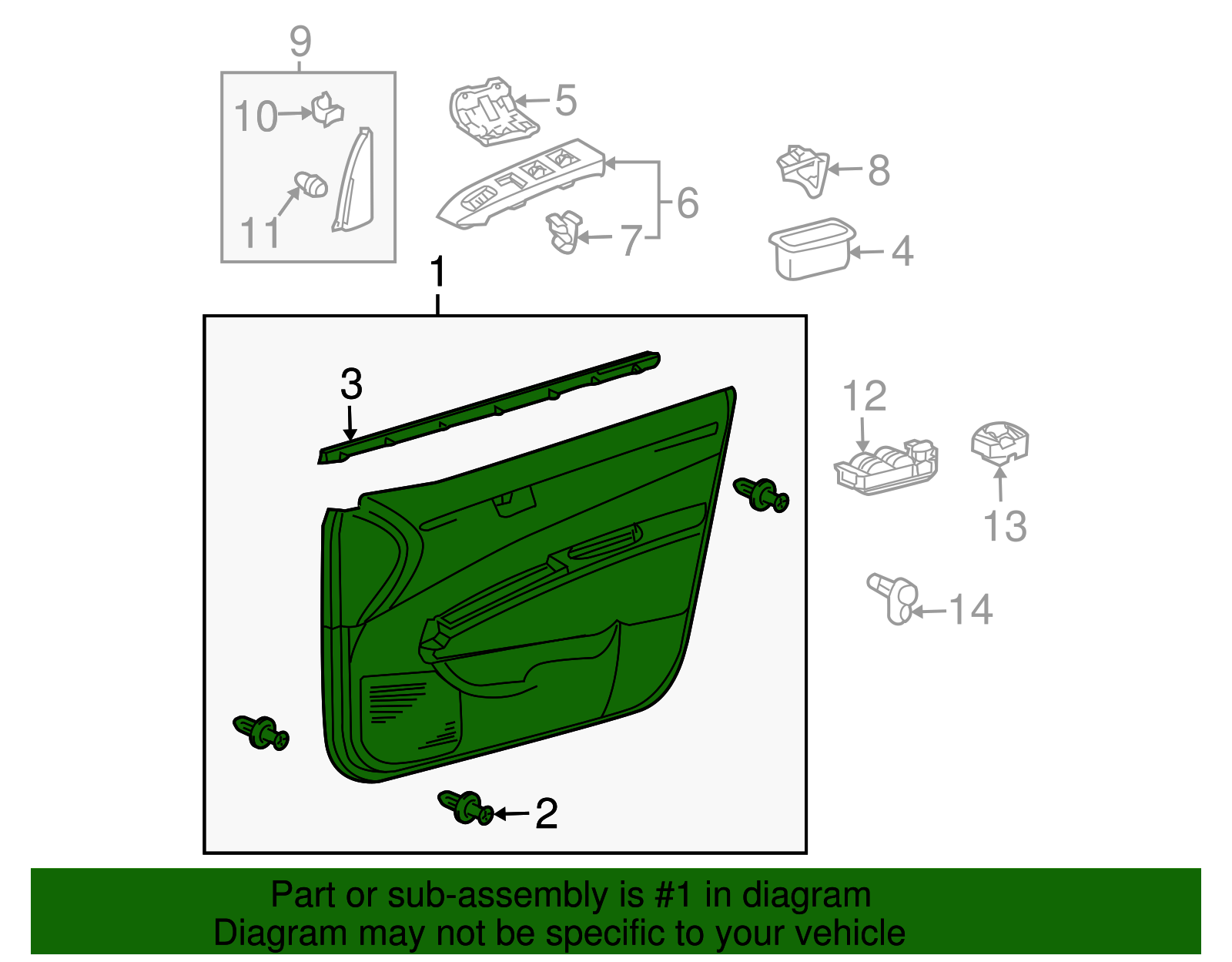 9
10
11
5
6
7
8
4
1
3
12
13
14
2

Part or sub-assembly is #1 in diagram
Diagram may not be specific to your vehicle